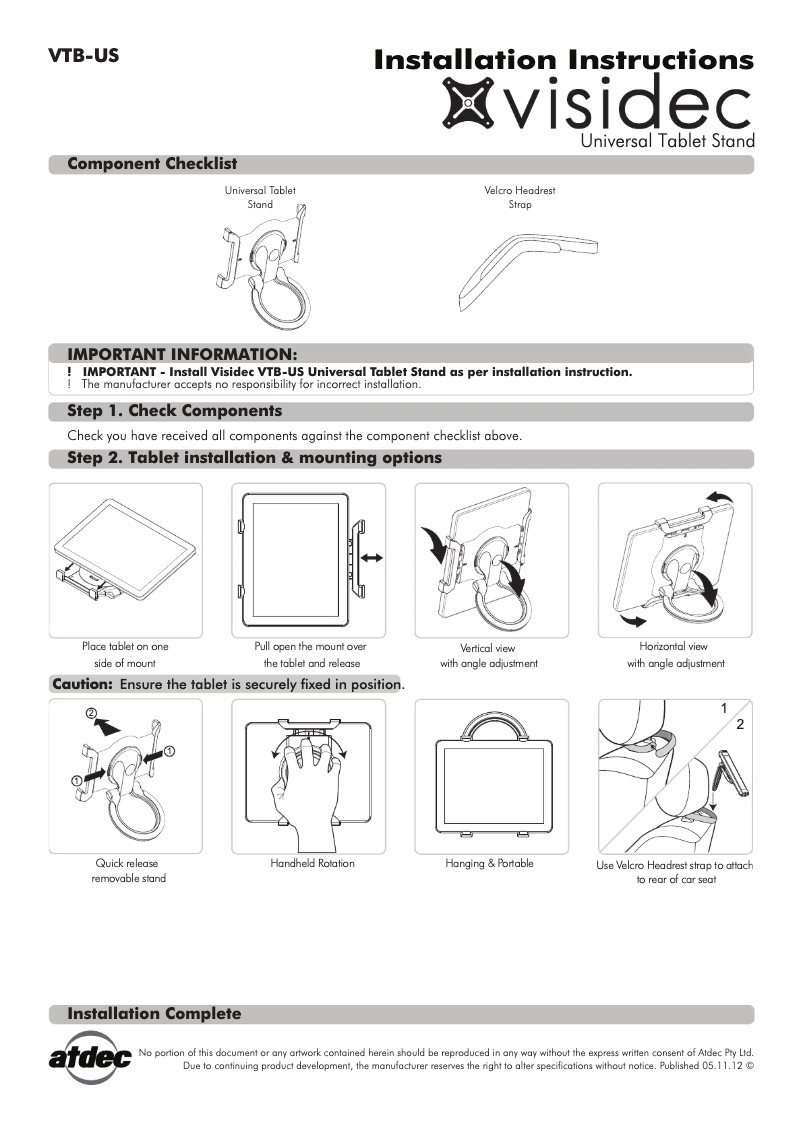 VTB-US

Installation Instructions

visidec

Universal Tablet Stand

Component Checklist

Universal Tablet Stand

Velcro Headrest Strap

IMPORTANT INFORMATION:

! IMPORTANT - Install Visidec VTB-US Universal Tablet Stand as per installation instruction.
! The manufacturer accepts no responsibility for incorrect installation.

Step 1. Check Components

Check you have received all components against the component checklist above.

Step 2. Tablet installation & mounting options

Place tablet on one side of mount

Pull open the mount over the tablet and release

Vertical view with angle adjustment

Horizontal view with angle adjustment

Caution: Ensure the tablet is securely fixed in position.

2

1

1

1

2

Quick release removable stand

Handheld Rotation

Hanging & Portable

Use Velcro Headrest strap to attach to rear of car seat

Installation Complete

atdec

No portion of this document or any artwork contained herein should be reproduced in any way without the express written consent of Atdec Pty Ltd.
Due to continuing product development, the manufacturer reserves the right to alter specifications without notice. Published 05.11.12 ©