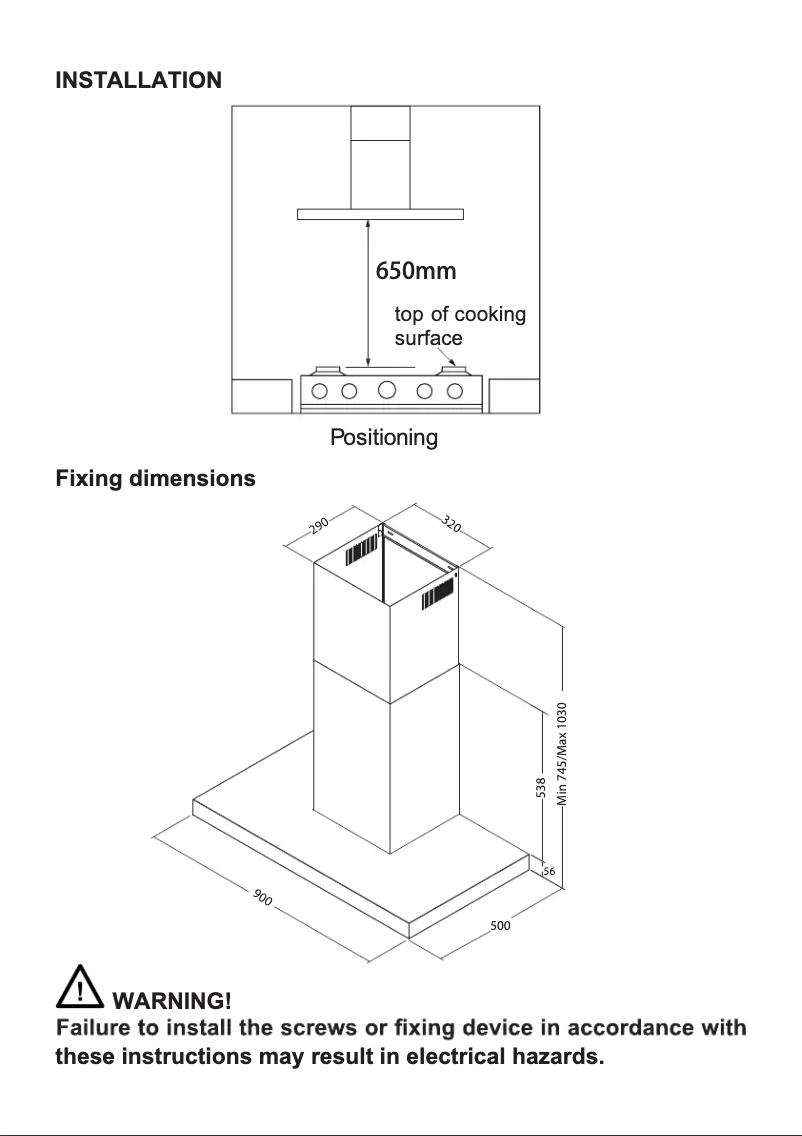 INSTALLATION

650mm

top of cooking surface

Positioning

Fixing dimensions

290

320

538

Min 745/Max 1030

56

900

500

WARNING!

Failure to install the screws or fixing device in accordance with these instructions may result in electrical hazards.