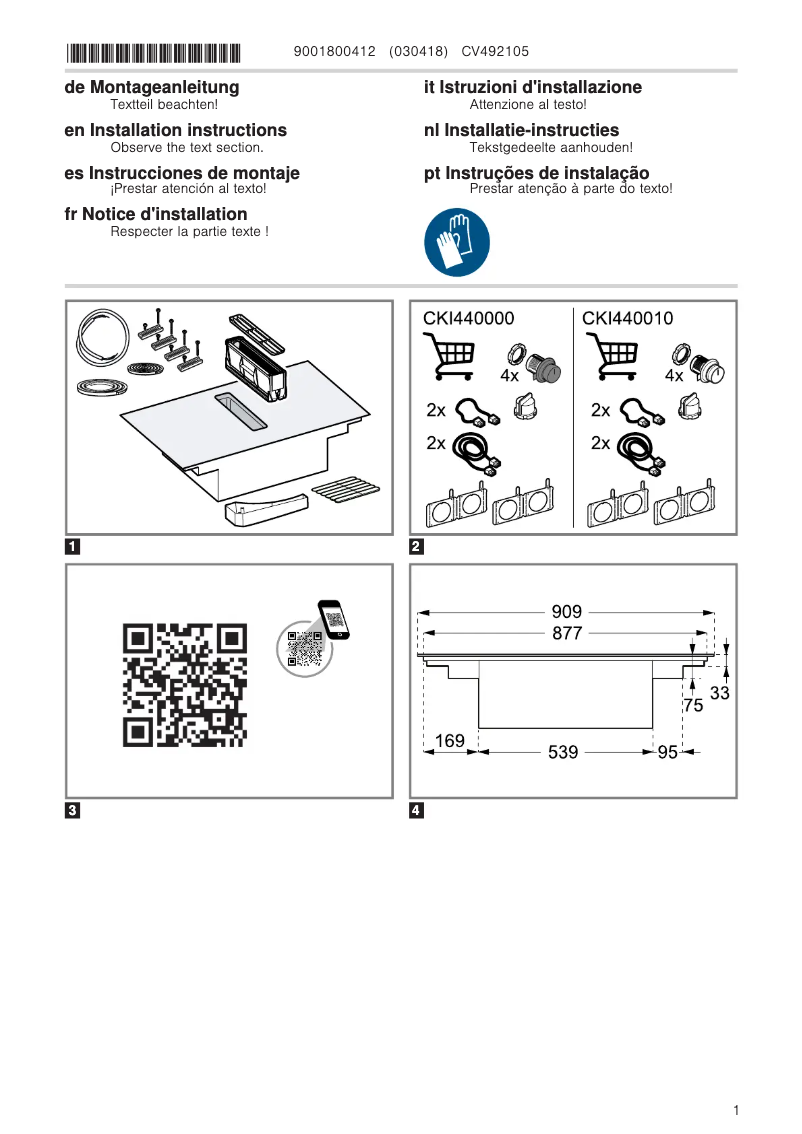 9001800412 (030418) CV492105

de Montageanleitung
Textteil beachten!

en Installation instructions
Observe the text section.

es Instrucciones de montaje
¡Prestar atención al texto!

fr Notice d'installation
Respecter la partie texte !

it Istruzioni d'installazione
Attenzione al testo!

nl Installatie-instructies
Tekstgedeelte aanhouden!

pt Instruções de instalação
Prestar atenção à parte do texto!

1

CKI440000
4x
2x
2x

CKI440010
4x
2x
2x

2

3

909
877
33
75
169
539
95

4

1