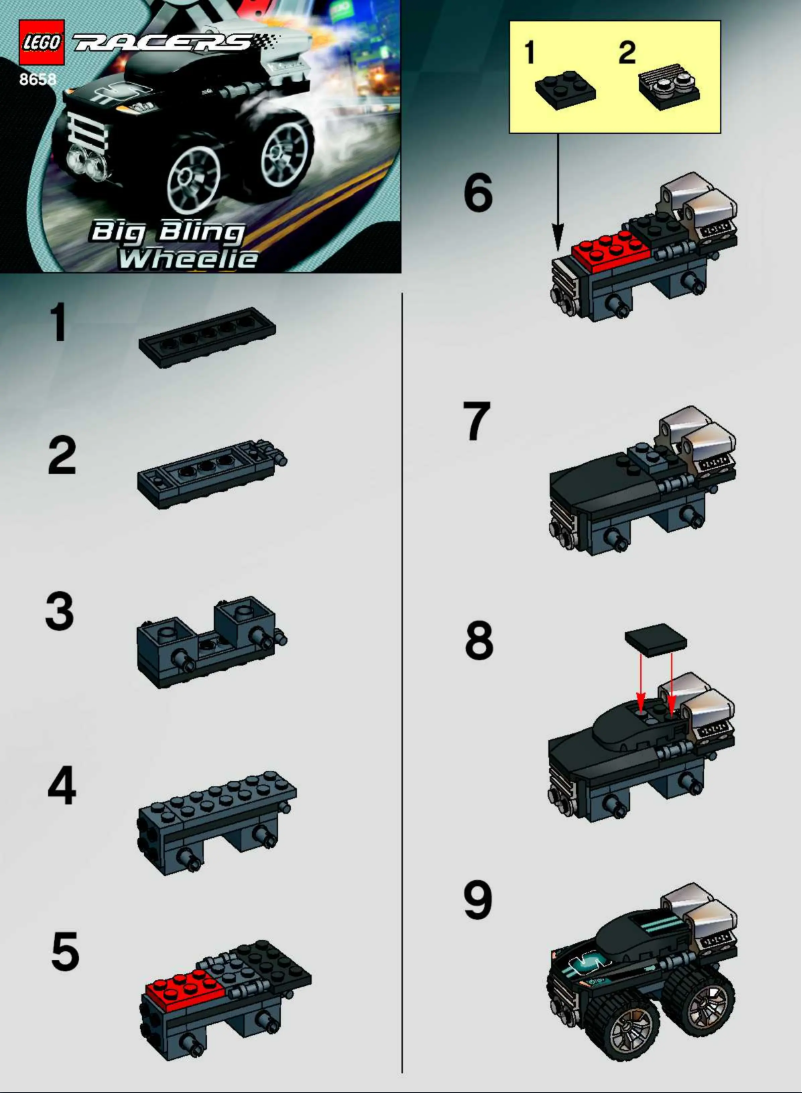 LEGO RACERS
8658
Big Bling Wheelie

1
2
3
4
5

1 2
6
7
8
9