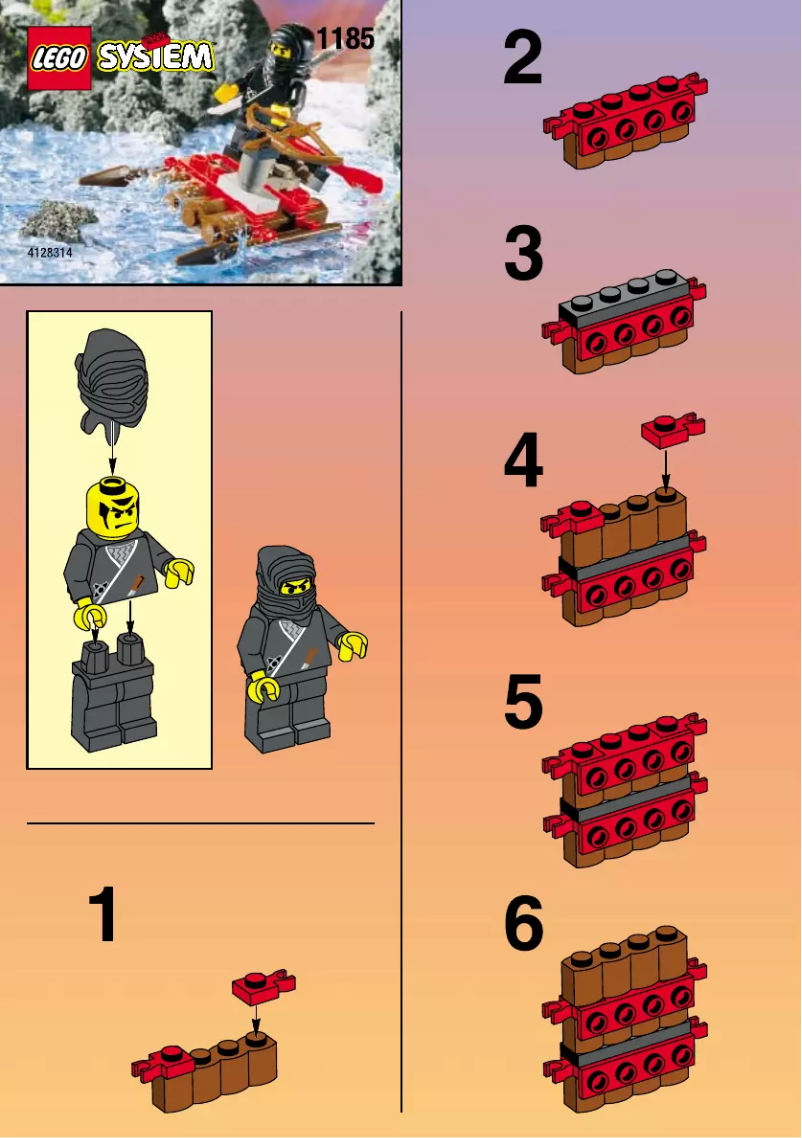 LEGO SYSTEM

1185

4128314

1

2

3

4

5

6