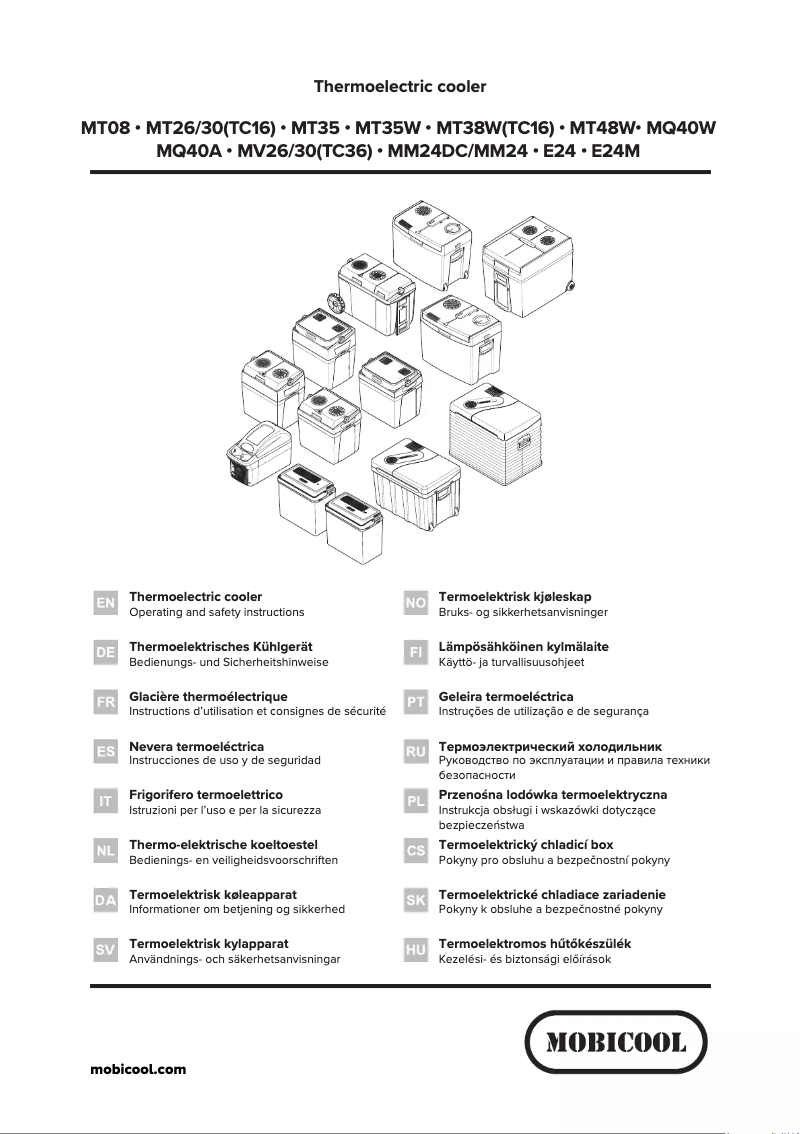 Thermoelectric cooler

MT08 • MT26/30(TC16) • MT35 • MT35W • MT38W(TC16) • MT48W• MQ40W
MQ40A • MV26/30(TC36) • MM24DC/MM24 • E24 • E24M

EN Thermoelectric cooler
Operating and safety instructions

DE Thermoelektrisches Kühlgerät
Bedienungs- und Sicherheitshinweise

FR Glacière thermoélectrique
Instructions d'utilisation et consignes de sécurité

ES Nevera termoeléctrica
Instrucciones de uso y de seguridad

IT Frigorifero termoelettrico
Istruzioni per l'uso e per la sicurezza

NL Thermo-elektrische koeltoestel
Bedienings- en veiligheidsvoorschriften

DA Termoelektrisk køleapparat
Informationer om betjening og sikkerhed

SV Termoelektrisk kylapparat
Användnings- och säkerhetsanvisningar

NO Termoelektrisk kjøleskap
Bruks- og sikkerhetsanvisninger

FI Lämpösähköinen kylmälaite
Käyttö- ja turvallisuusohjeet

PT Geleira termoeléctrica
Instruções de utilização e de segurança

RU Термоэлектрический холодильник
Руководство по эксплуатации и правила техники безопасности

PL Przenośna lodówka termoelektryczna
Instrukcja obsługi i wskazówki dotyczące bezpieczeństwa

CS Termoelektrický chladicí box
Pokyny pro obsluhu a bezpečnostní pokyny

SK Termoelektrické chladiace zariadenie
Pokyny k obsluhe a bezpečnostné pokyny

HU Termoelektromos hűtőkészülék
Kezelési- és biztonsági előírások

mobicool.com

MOBICOOL