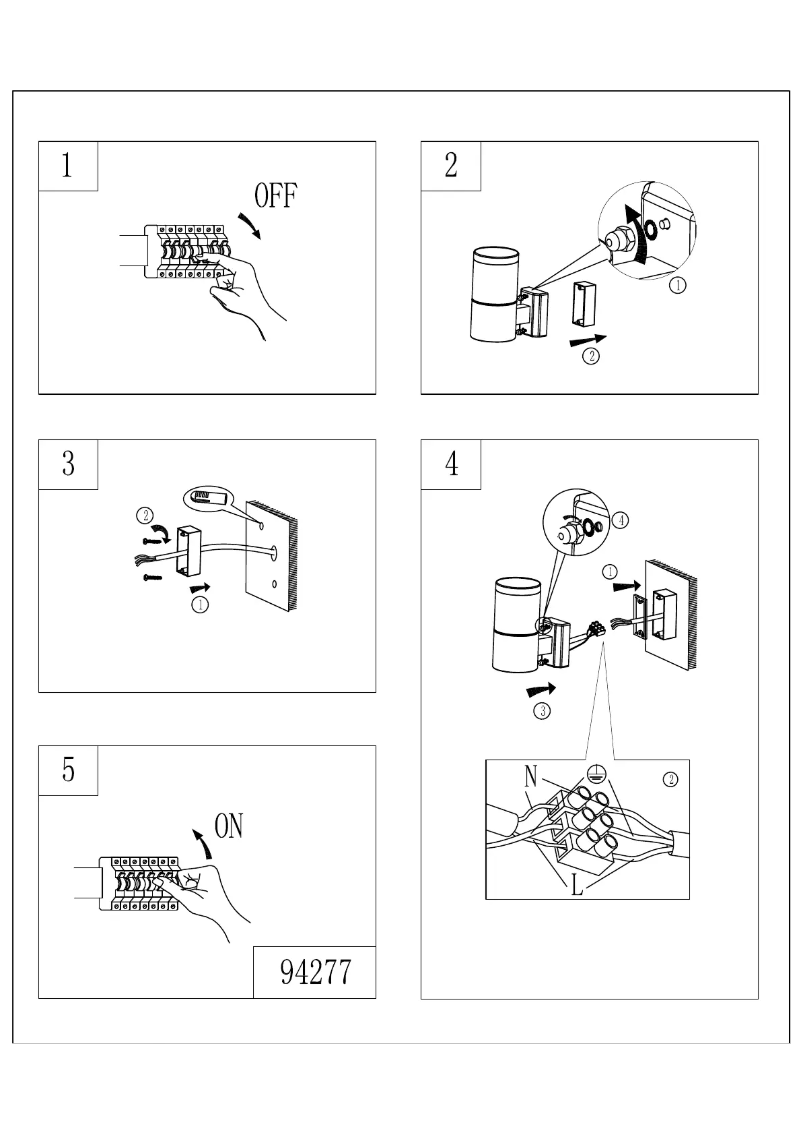 1

OFF

2

①

②

3

②

①

4

④

①

③

N

②

L

5

ON

94277