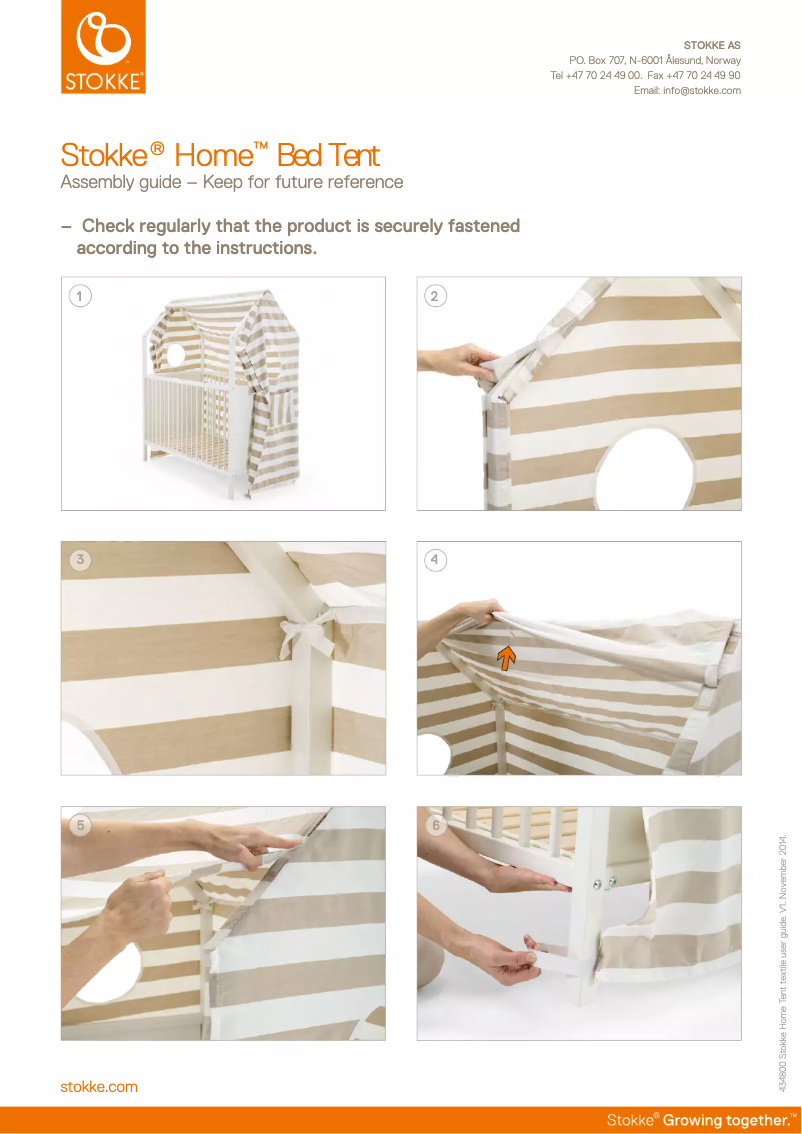 STOKKE®

STOKKE AS
P.O. Box 707, N-6001 Ålesund, Norway
Tel +47 70 24 49 00. Fax +47 70 24 49 90
Email: info@stokke.com

Stokke® Home™ Bed Tent
Assembly guide – Keep for future reference

– Check regularly that the product is securely fastened according to the instructions.

1

2

3

4

5

6

434800 Stokke Home Tent textile user guide. V1. November 2014.

stokke.com

Stokke® Growing together.™