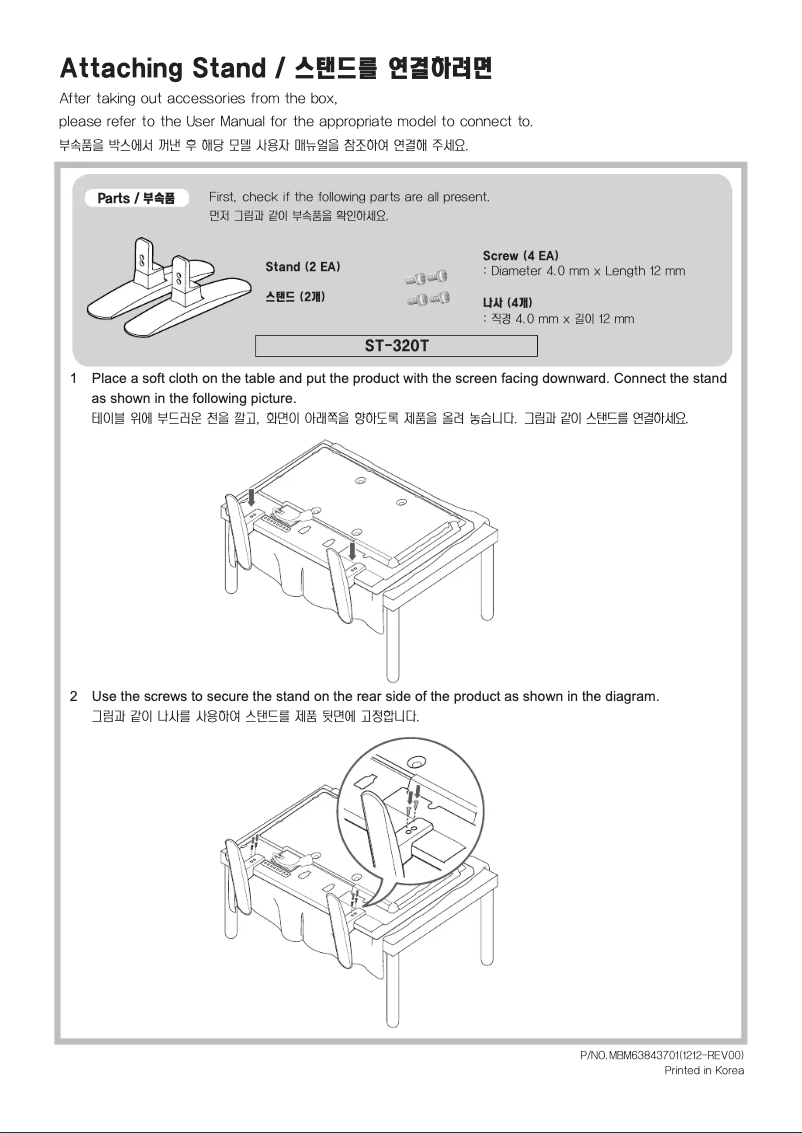 Attaching Stand / 스탠드를 연결하려면

After taking out accessories from the box,
please refer to the User Manual for the appropriate model to connect to.
부속품을 박스에서 꺼낸 후 해당 모델 사용자 매뉴얼을 참조하여 연결해 주세요.

Parts / 부속품

First, check if the following parts are all present.
먼저 그림과 같이 부속품을 확인하세요.

Stand (2 EA)
스탠드 (2개)

Screw (4 EA)
: Diameter 4.0 mm x Length 12 mm

나사 (4개)
: 직경 4.0 mm x 길이 12 mm

ST-320T

1 Place a soft cloth on the table and put the product with the screen facing downward. Connect the stand as shown in the following picture.
테이블 위에 부드러운 천을 깔고, 화면이 아래쪽을 향하도록 제품을 올려 놓습니다. 그림과 같이 스탠드를 연결하세요.

2 Use the screws to secure the stand on the rear side of the product as shown in the diagram.
그림과 같이 나사를 사용하여 스탠드를 제품 뒷면에 고정합니다.

P/NO.MBM63843701(1212-REV00)
Printed in Korea