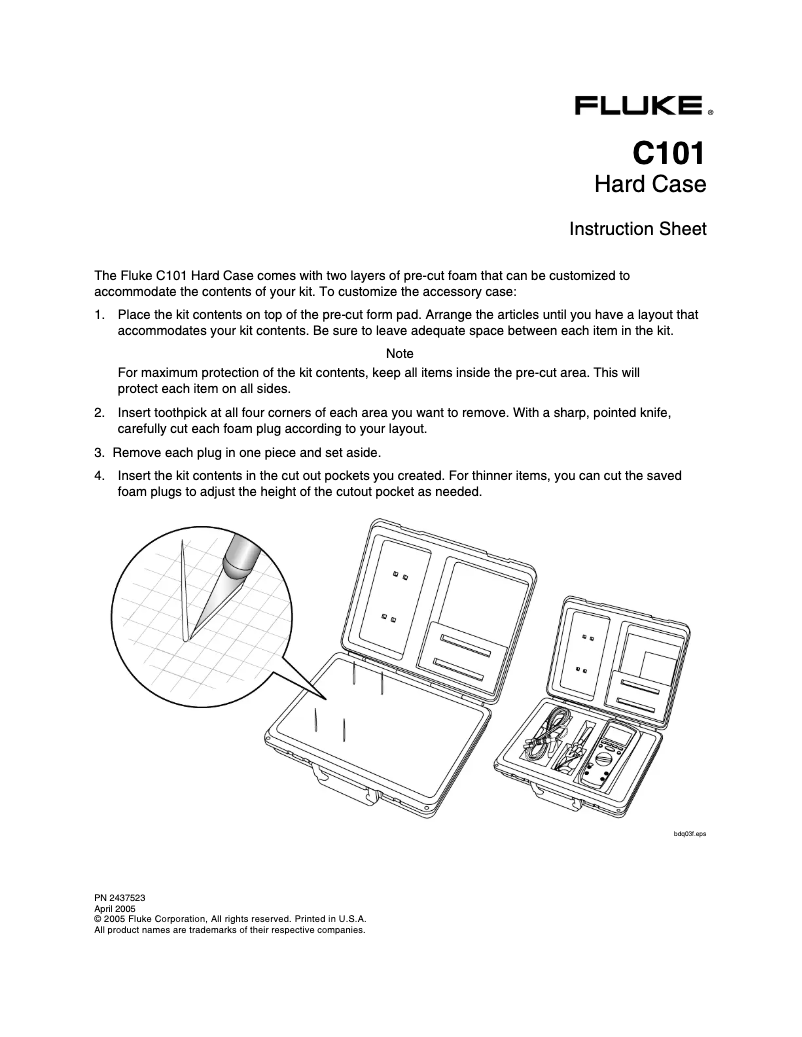 FLUKE®

C101
Hard Case

Instruction Sheet

The Fluke C101 Hard Case comes with two layers of pre-cut foam that can be customized to accommodate the contents of your kit. To customize the accessory case:

1. Place the kit contents on top of the pre-cut form pad. Arrange the articles until you have a layout that accommodates your kit contents. Be sure to leave adequate space between each item in the kit.

Note

For maximum protection of the kit contents, keep all items inside the pre-cut area. This will protect each item on all sides.

2. Insert toothpick at all four corners of each area you want to remove. With a sharp, pointed knife, carefully cut each foam plug according to your layout.

3. Remove each plug in one piece and set aside.

4. Insert the kit contents in the cut out pockets you created. For thinner items, you can cut the saved foam plugs to adjust the height of the cutout pocket as needed.

bdq03f.eps

PN 2437523
April 2005
© 2005 Fluke Corporation, All rights reserved. Printed in U.S.A.
All product names are trademarks of their respective companies.