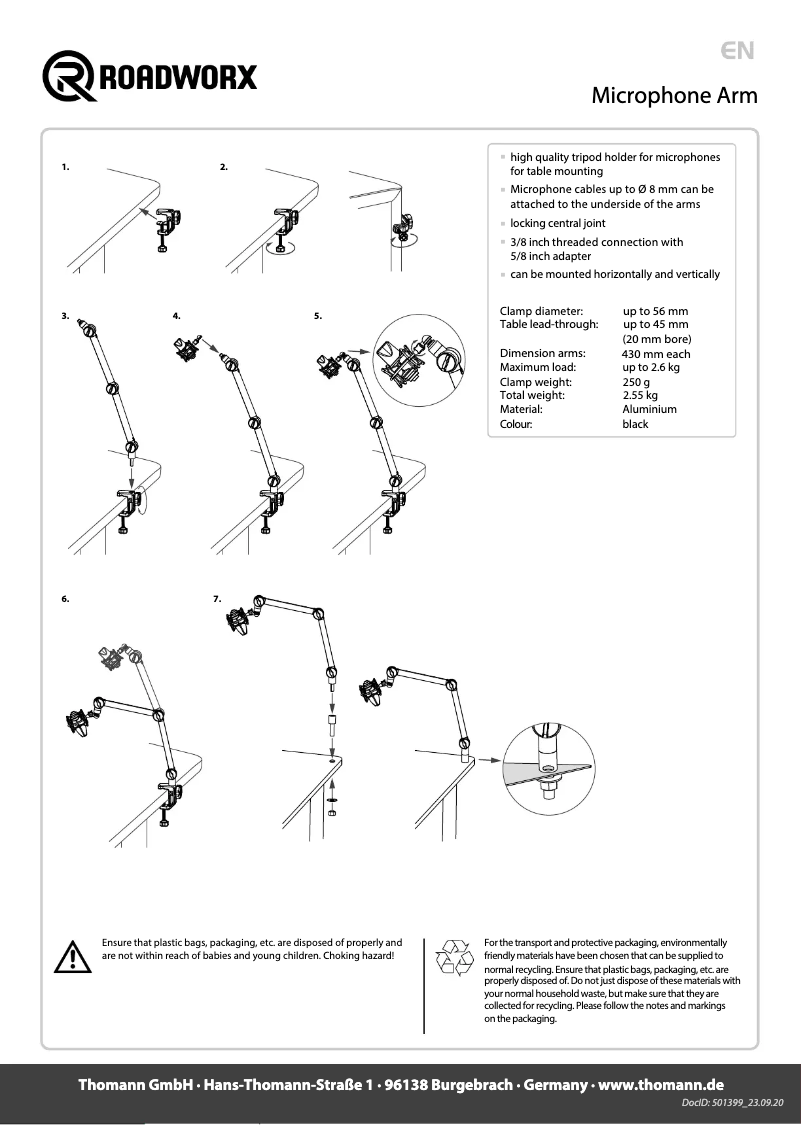 ROADWORX

EN

Microphone Arm

1.

2.

3.

4.

5.

6.

7.

- high quality tripod holder for microphones for table mounting
- Microphone cables up to Ø 8 mm can be attached to the underside of the arms
- locking central joint
- 3/8 inch threaded connection with 5/8 inch adapter
- can be mounted horizontally and vertically

| | |
|---|---|
| Clamp diameter: | up to 56 mm |
| Table lead-through: | up to 45 mm (20 mm bore) |
| Dimension arms: | 430 mm each |
| Maximum load: | up to 2.6 kg |
| Clamp weight: | 250 g |
| Total weight: | 2.55 kg |
| Material: | Aluminium |
| Colour: | black |

Ensure that plastic bags, packaging, etc. are disposed of properly and are not within reach of babies and young children. Choking hazard!

For the transport and protective packaging, environmentally friendly materials have been chosen that can be supplied to normal recycling. Ensure that plastic bags, packaging, etc. are properly disposed of. Do not just dispose of these materials with your normal household waste, but make sure that they are collected for recycling. Please follow the notes and markings on the packaging.

Thomann GmbH · Hans-Thomann-Straße 1 · 96138 Burgebrach · Germany · www.thomann.de

DocID: 501399_23.09.20