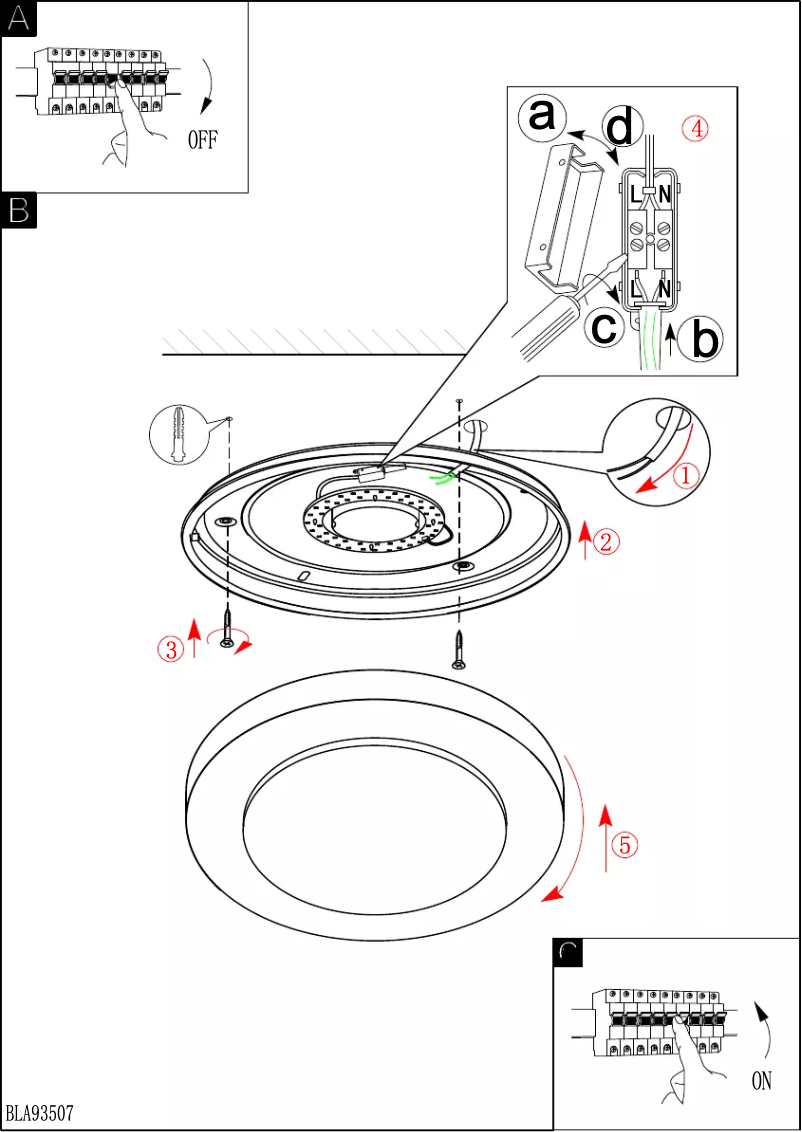 A

OFF

B

a

d

④

L N

L N

c

b

①

②

③

⑤

C

ON

BLA93507