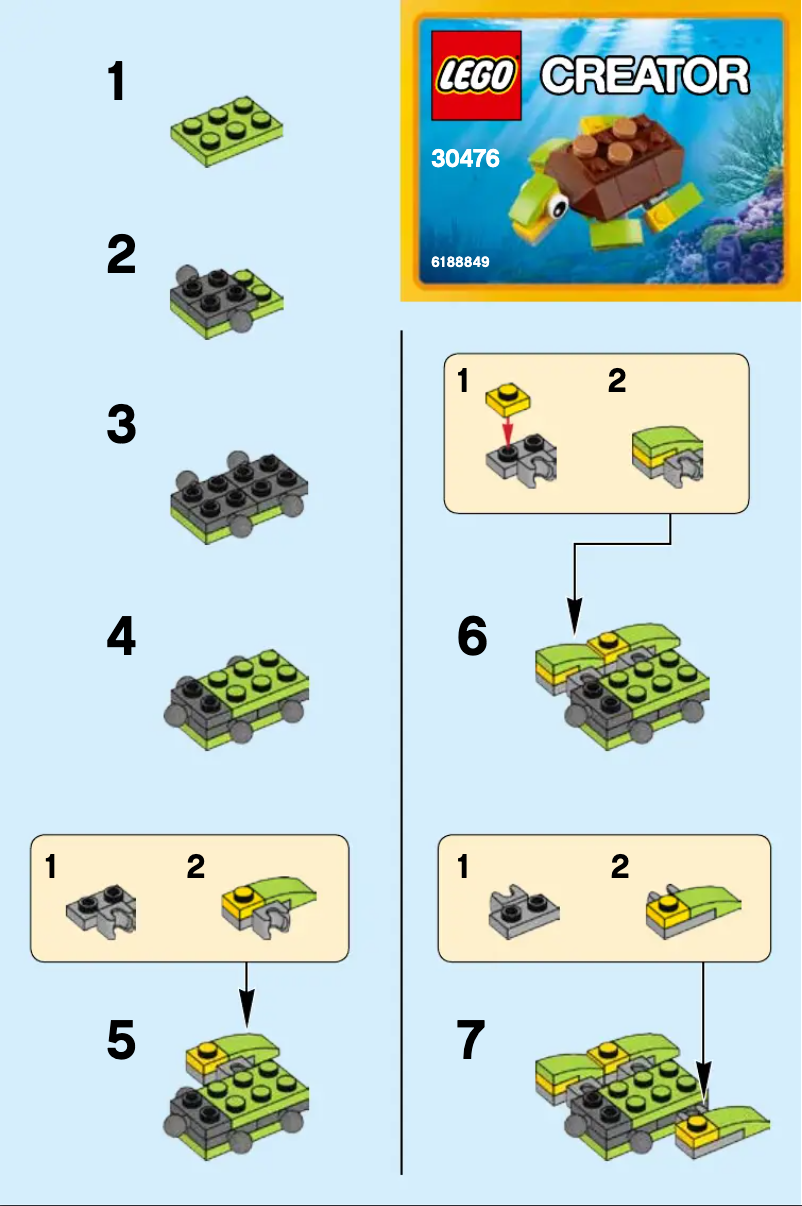 1

2

3

4

1 2

5

LEGO CREATOR

30476

6188849

1 2

6

1 2

7