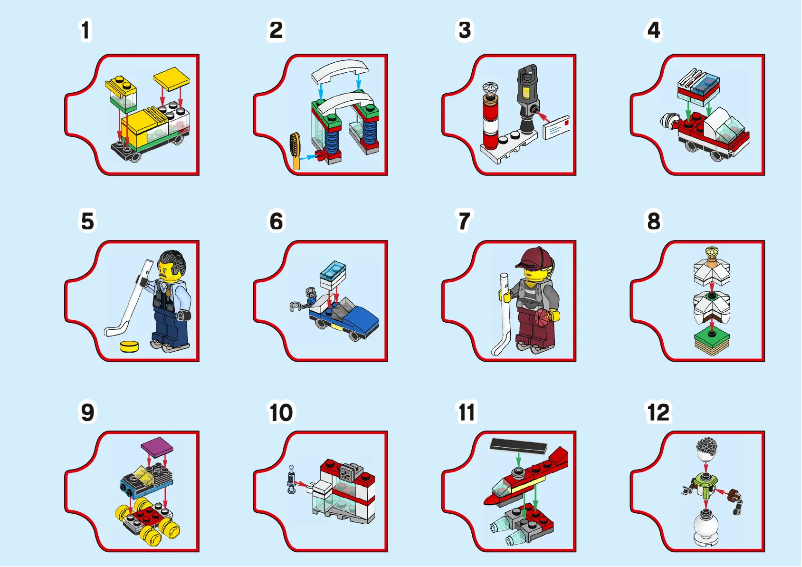 1

2

3

4

5

6

7

8

9

10

11

12