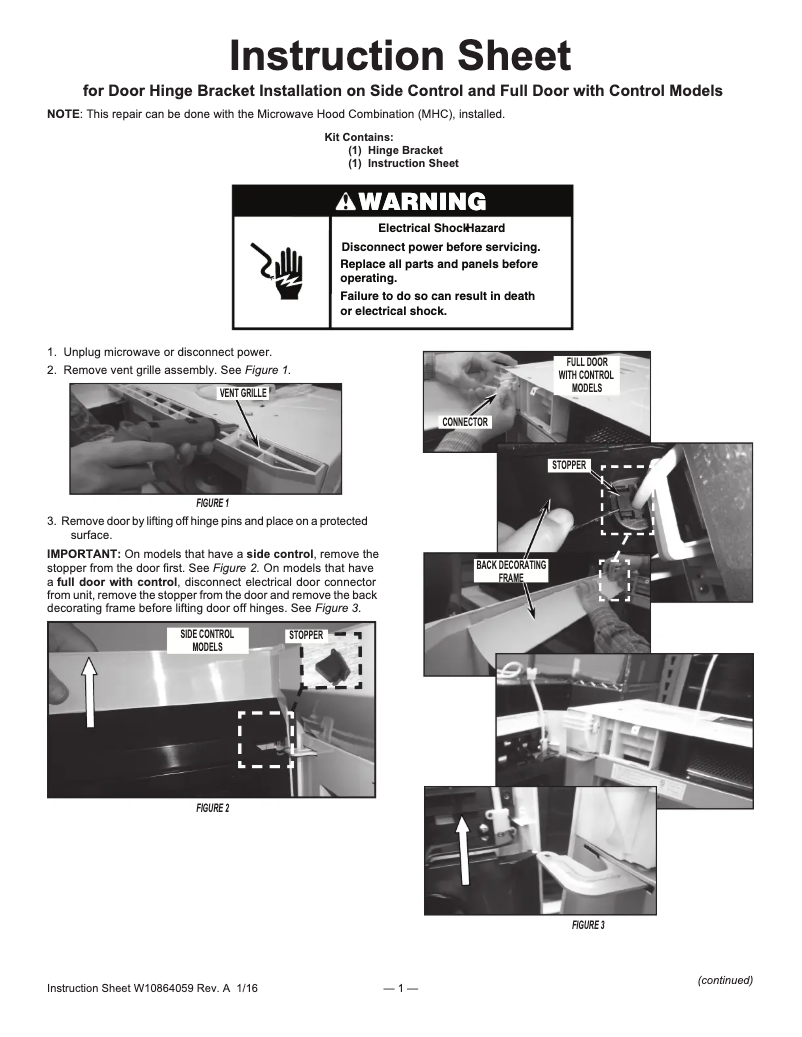 Instruction Sheet

for Door Hinge Bracket Installation on Side Control and Full Door with Control Models

NOTE: This repair can be done with the Microwave Hood Combination (MHC), installed.

Kit Contains:
(1) Hinge Bracket
(1) Instruction Sheet

WARNING

Electrical ShockHazard

Disconnect power before servicing.

Replace all parts and panels before operating.

Failure to do so can result in death or electrical shock.

1. Unplug microwave or disconnect power.
2. Remove vent grille assembly. See Figure 1.

VENT GRILLE

FIGURE 1

3. Remove door by lifting off hinge pins and place on a protected surface.

IMPORTANT: On models that have a side control, remove the stopper from the door first. See Figure 2. On models that have a full door with control, disconnect electrical door connector from unit, remove the stopper from the door and remove the back decorating frame before lifting door off hinges. See Figure 3.

SIDE CONTROL MODELS

STOPPER

FIGURE 2

FULL DOOR WITH CONTROL MODELS

CONNECTOR

STOPPER

BACK DECORATING FRAME

FIGURE 3

(continued)

Instruction Sheet W10864059 Rev. A 1/16

— 1 —