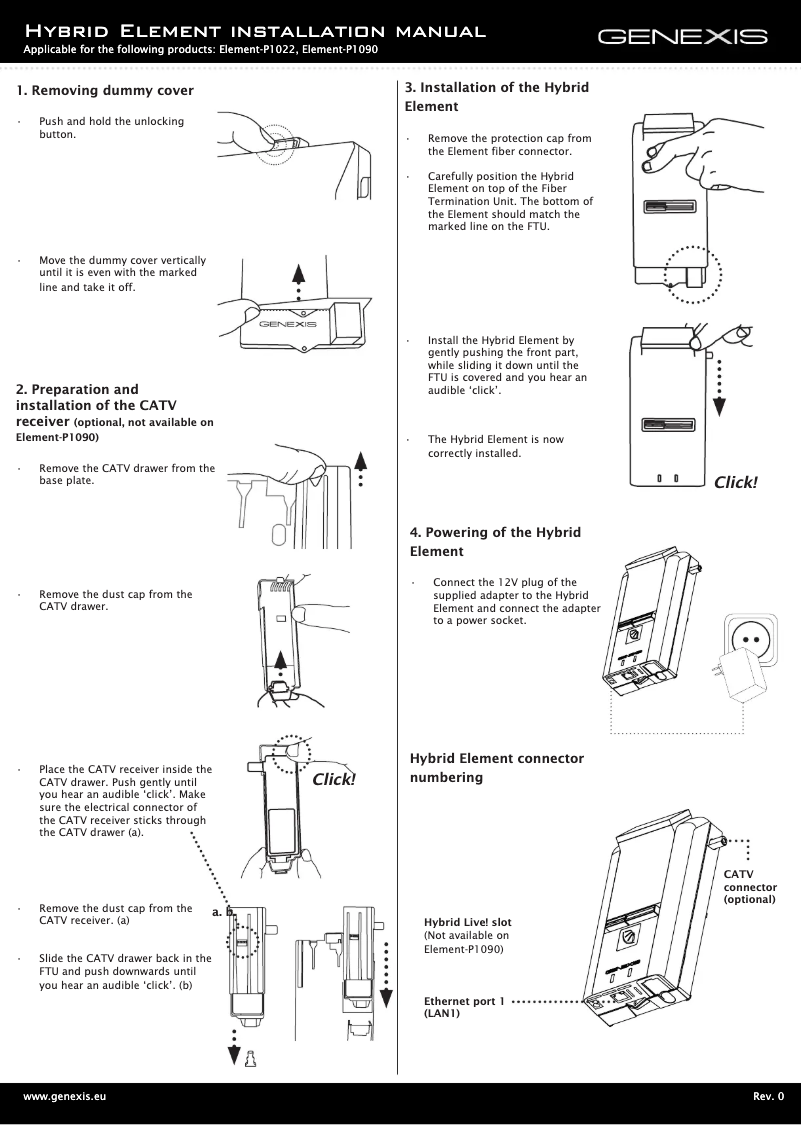 Hybrid Element installation manual
Applicable for the following products: Element-P1022, Element-P1090

GENEXIS

1. Removing dummy cover

· Push and hold the unlocking button.

· Move the dummy cover vertically until it is even with the marked line and take it off.

GENEXIS

2. Preparation and installation of the CATV receiver (optional, not available on Element-P1090)

· Remove the CATV drawer from the base plate.

· Remove the dust cap from the CATV drawer.

· Place the CATV receiver inside the CATV drawer. Push gently until you hear an audible 'click'. Make sure the electrical connector of the CATV receiver sticks through the CATV drawer (a).

Click!

· Remove the dust cap from the CATV receiver. (a)

· Slide the CATV drawer back in the FTU and push downwards until you hear an audible 'click'. (b)

a. b.

3. Installation of the Hybrid Element

· Remove the protection cap from the Element fiber connector.

· Carefully position the Hybrid Element on top of the Fiber Termination Unit. The bottom of the Element should match the marked line on the FTU.

· Install the Hybrid Element by gently pushing the front part, while sliding it down until the FTU is covered and you hear an audible 'click'.

· The Hybrid Element is now correctly installed.

Click!

4. Powering of the Hybrid Element

· Connect the 12V plug of the supplied adapter to the Hybrid Element and connect the adapter to a power socket.

Hybrid Element connector numbering

CATV connector (optional)

Hybrid Live! slot (Not available on Element-P1090)

Ethernet port 1 (LAN1)

www.genexis.eu

Rev. 0