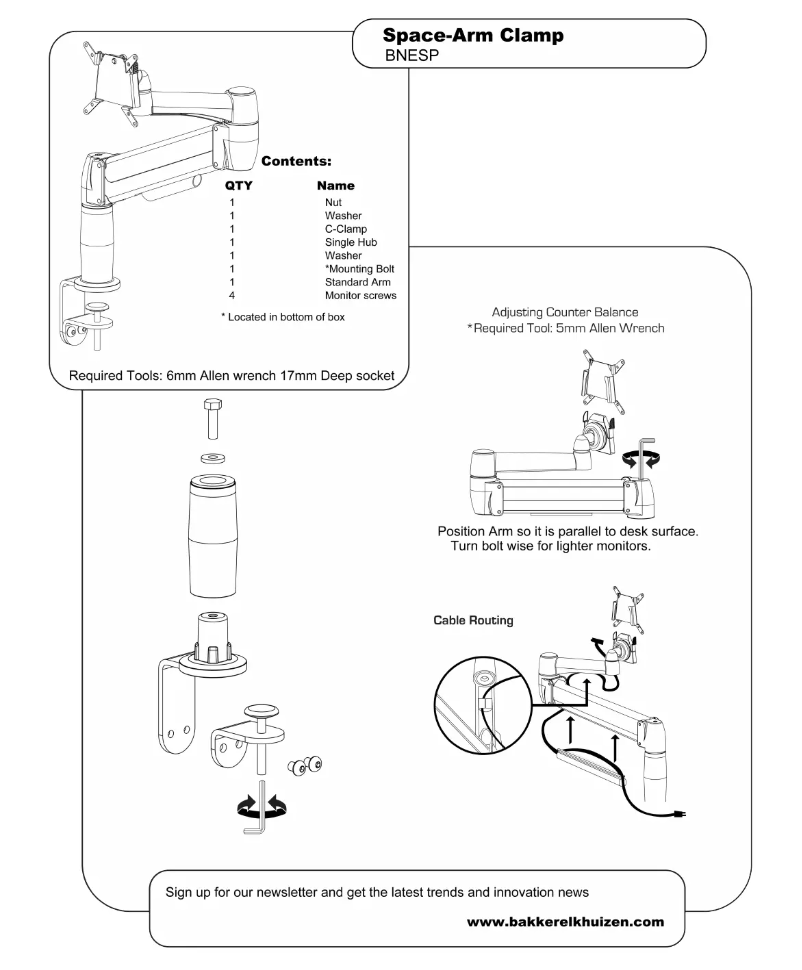 Space-Arm Clamp
BNESP

Contents:

| QTY | Name |
|---|---|
| 1 | Nut |
| 1 | Washer |
| 1 | C-Clamp |
| 1 | Single Hub |
| 1 | Washer |
| 1 | *Mounting Bolt |
| 1 | Standard Arm |
| 4 | Monitor screws |

* Located in bottom of box

Required Tools: 6mm Allen wrench 17mm Deep socket

Adjusting Counter Balance
*Required Tool: 5mm Allen Wrench

Position Arm so it is parallel to desk surface.
Turn bolt wise for lighter monitors.

Cable Routing

Sign up for our newsletter and get the latest trends and innovation news

www.bakkerelkhuizen.com