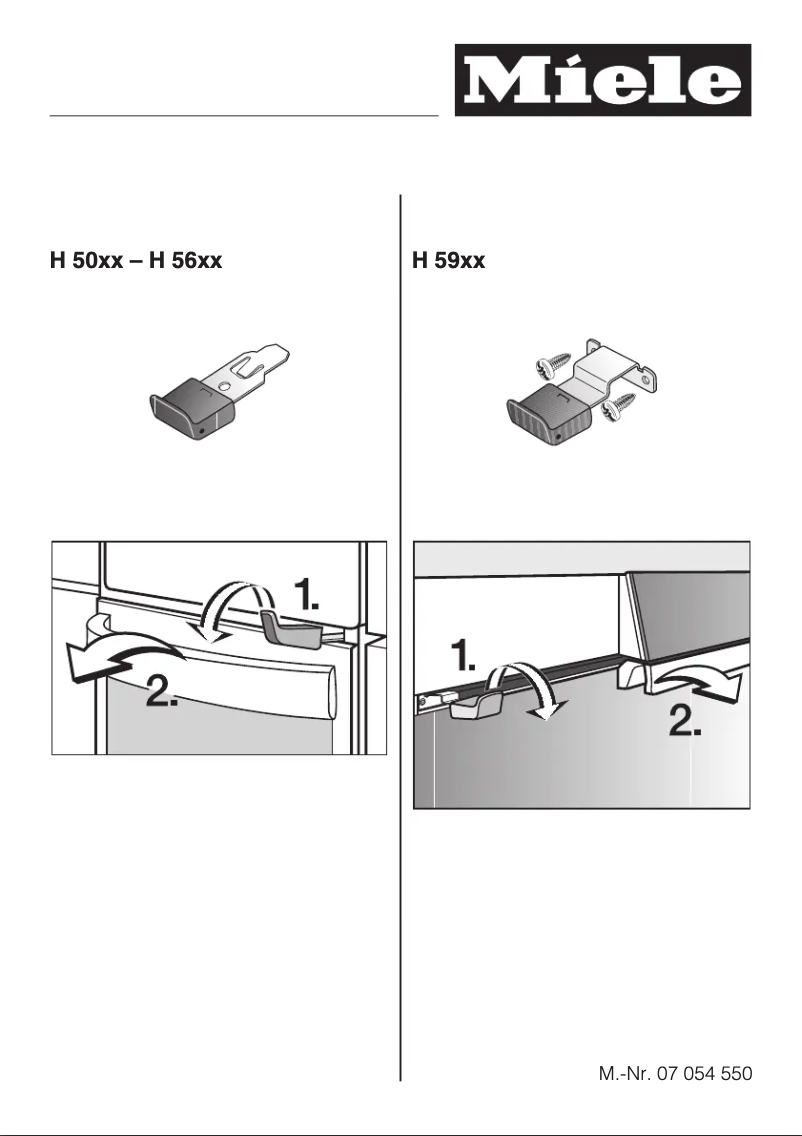 Miele

H 50xx – H 56xx

1.

2.

H 59xx

1.

2.

M.-Nr. 07 054 550