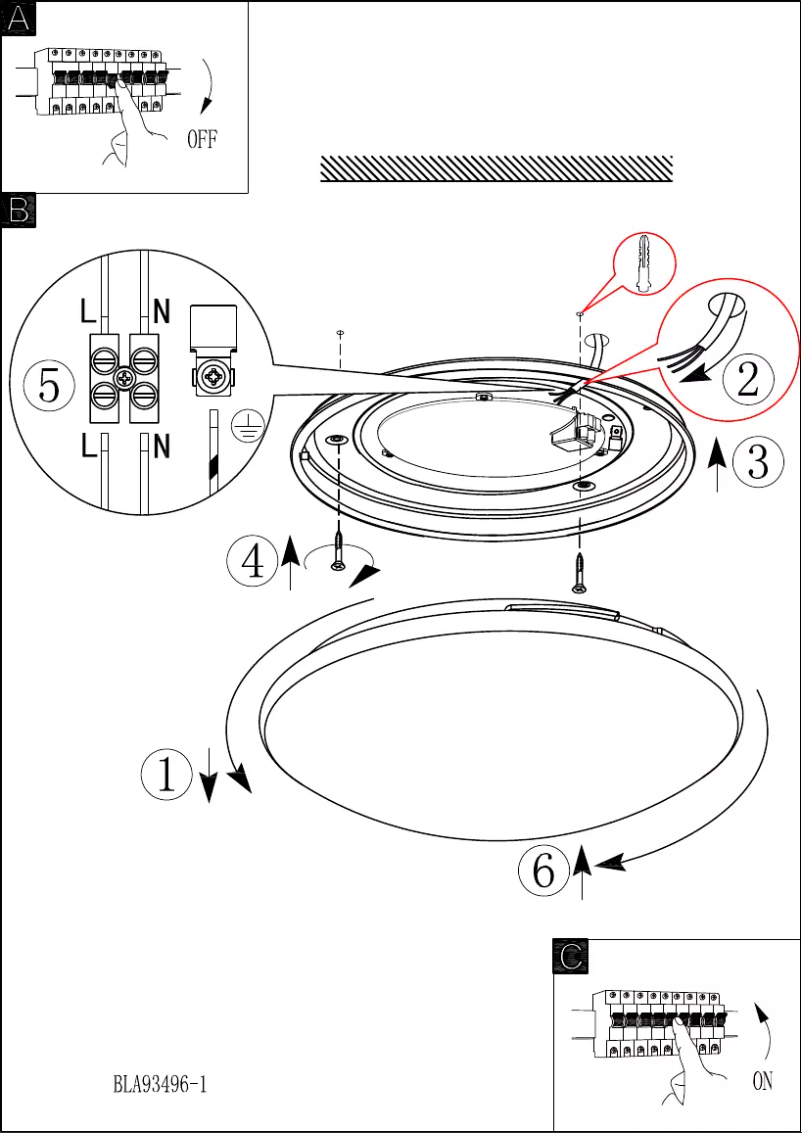 A

OFF

B

L N

5

L N

2

3

4

1

6

C

ON

BLA93496-1