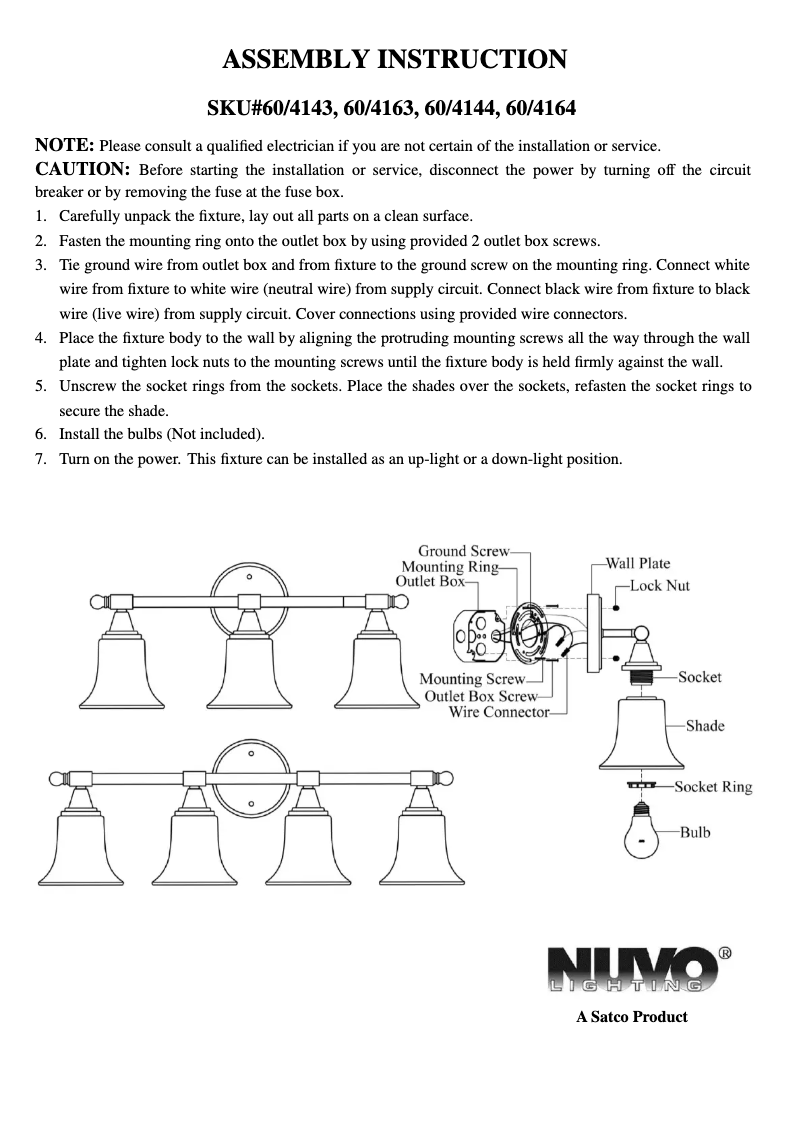 ASSEMBLY INSTRUCTION

SKU#60/4143, 60/4163, 60/4144, 60/4164

NOTE: Please consult a qualified electrician if you are not certain of the installation or service.

CAUTION: Before starting the installation or service, disconnect the power by turning off the circuit breaker or by removing the fuse at the fuse box.

1. Carefully unpack the fixture, lay out all parts on a clean surface.
2. Fasten the mounting ring onto the outlet box by using provided 2 outlet box screws.
3. Tie ground wire from outlet box and from fixture to the ground screw on the mounting ring. Connect white wire from fixture to white wire (neutral wire) from supply circuit. Connect black wire from fixture to black wire (live wire) from supply circuit. Cover connections using provided wire connectors.
4. Place the fixture body to the wall by aligning the protruding mounting screws all the way through the wall plate and tighten lock nuts to the mounting screws until the fixture body is held firmly against the wall.
5. Unscrew the socket rings from the sockets. Place the shades over the sockets, refasten the socket rings to secure the shade.
6. Install the bulbs (Not included).
7. Turn on the power. This fixture can be installed as an up-light or a down-light position.

Ground Screw
Mounting Ring
Outlet Box
Wall Plate
Lock Nut
Mounting Screw
Outlet Box Screw
Wire Connector
Socket
Shade
Socket Ring
Bulb

NUVO®
LIGHTING
A Satco Product