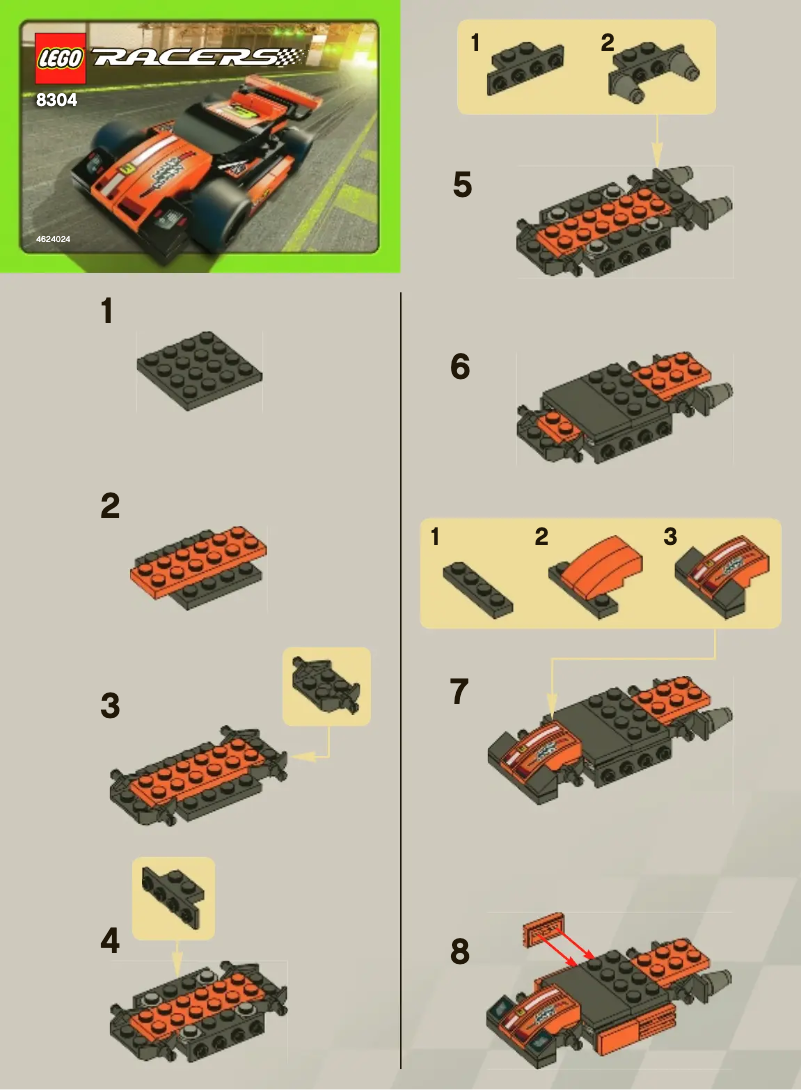 LEGO RACERS
8304
4624024

1

2

3

4

1 2

5

6

1 2 3

7

8