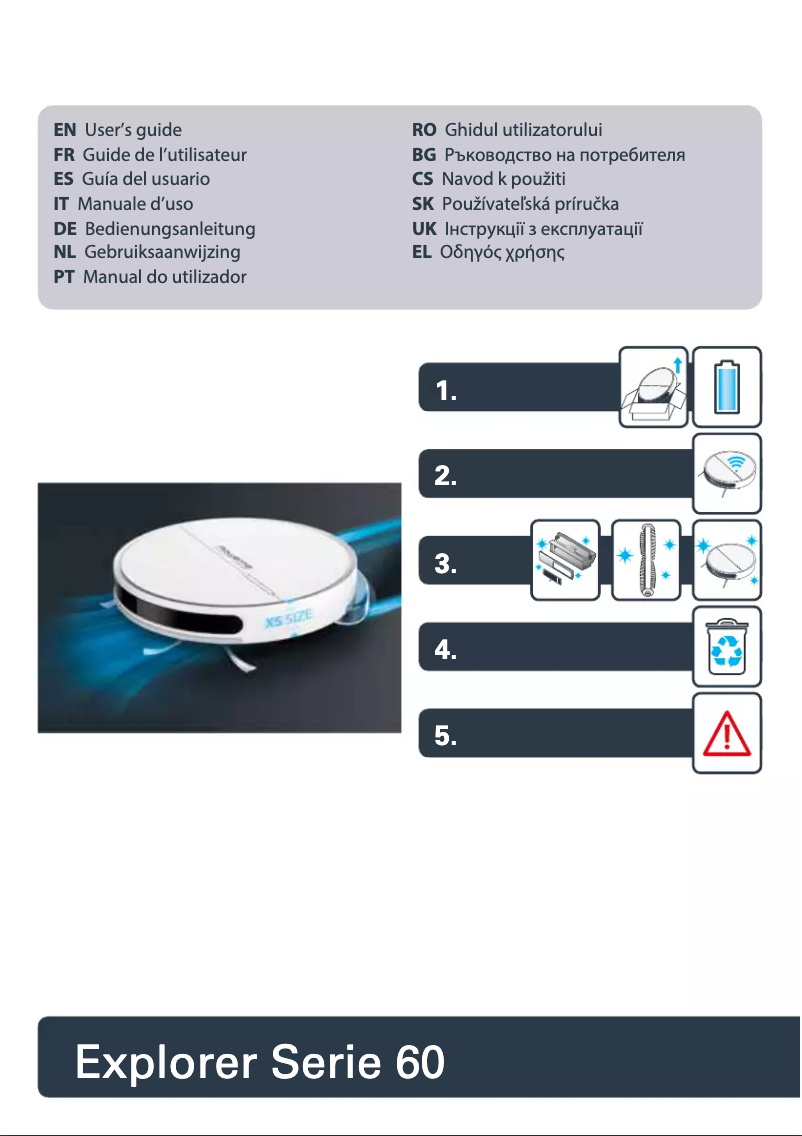 EN User's guide
FR Guide de l'utilisateur
ES Guía del usuario
IT Manuale d'uso
DE Bedienungsanleitung
NL Gebruiksaanwijzing
PT Manual do utilizador

RO Ghidul utilizatorului
BG Ръководство на потребителя
CS Navod k použiti
SK Používateľská príručka
UK Інструкції з експлуатації
EL Οδηγός χρήσης

XS SIZE

1.

2.

3.

4.

5.

Explorer Serie 60