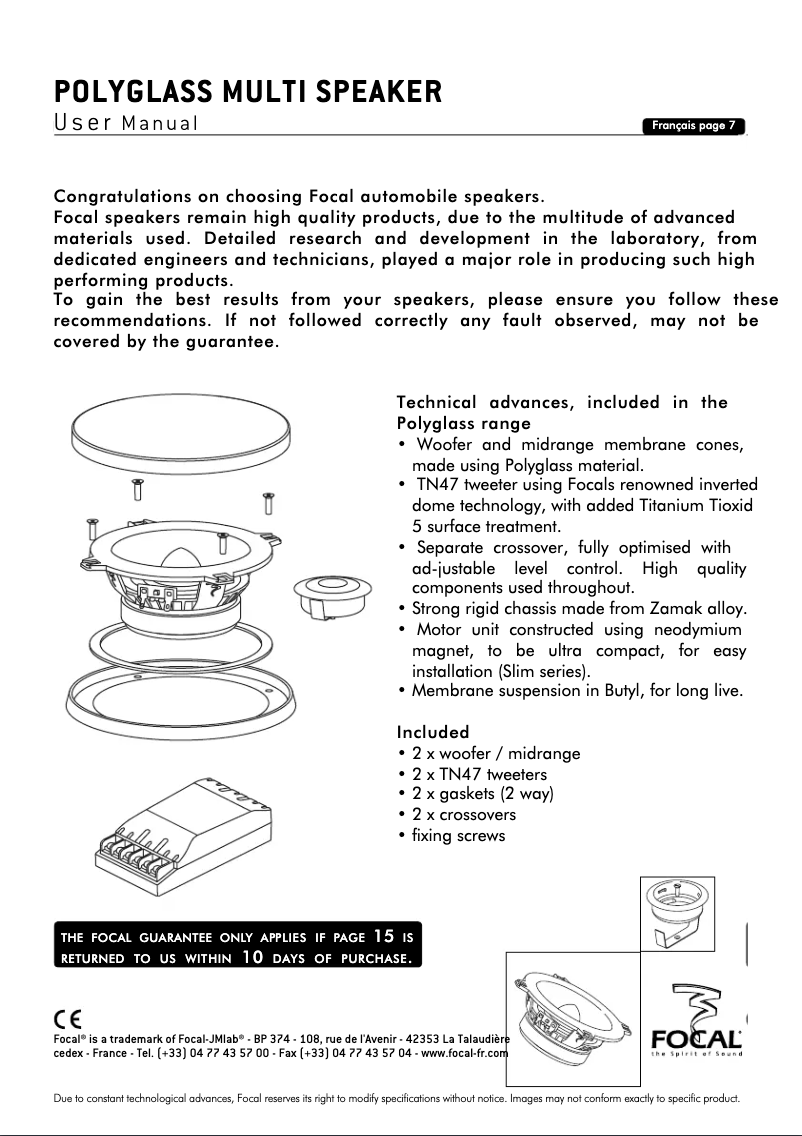 POLYGLASS MULTI SPEAKER
User Manual

Français page 7

Congratulations on choosing Focal automobile speakers.
Focal speakers remain high quality products, due to the multitude of advanced materials used. Detailed research and development in the laboratory, from dedicated engineers and technicians, played a major role in producing such high performing products.
To gain the best results from your speakers, please ensure you follow these recommendations. If not followed correctly any fault observed, may not be covered by the guarantee.

Technical advances, included in the Polyglass range
• Woofer and midrange membrane cones, made using Polyglass material.
• TN47 tweeter using Focals renowned inverted dome technology, with added Titanium Tioxid 5 surface treatment.
• Separate crossover, fully optimised with ad-justable level control. High quality components used throughout.
• Strong rigid chassis made from Zamak alloy.
• Motor unit constructed using neodymium magnet, to be ultra compact, for easy installation (Slim series).
• Membrane suspension in Butyl, for long live.

Included
• 2 x woofer / midrange
• 2 x TN47 tweeters
• 2 x gaskets (2 way)
• 2 x crossovers
• fixing screws

THE FOCAL GUARANTEE ONLY APPLIES IF PAGE 15 IS RETURNED TO US WITHIN 10 DAYS OF PURCHASE.

CE

Focal® is a trademark of Focal-JMlab® - BP 374 - 108, rue de l'Avenir - 42353 La Talaudière cedex - France - Tel. (+33) 04 77 43 57 00 - Fax (+33) 04 77 43 57 04 - www.focal-fr.com

FOCAL
the Spirit of Sound

Due to constant technological advances, Focal reserves its right to modify specifications without notice. Images may not conform exactly to specific product.