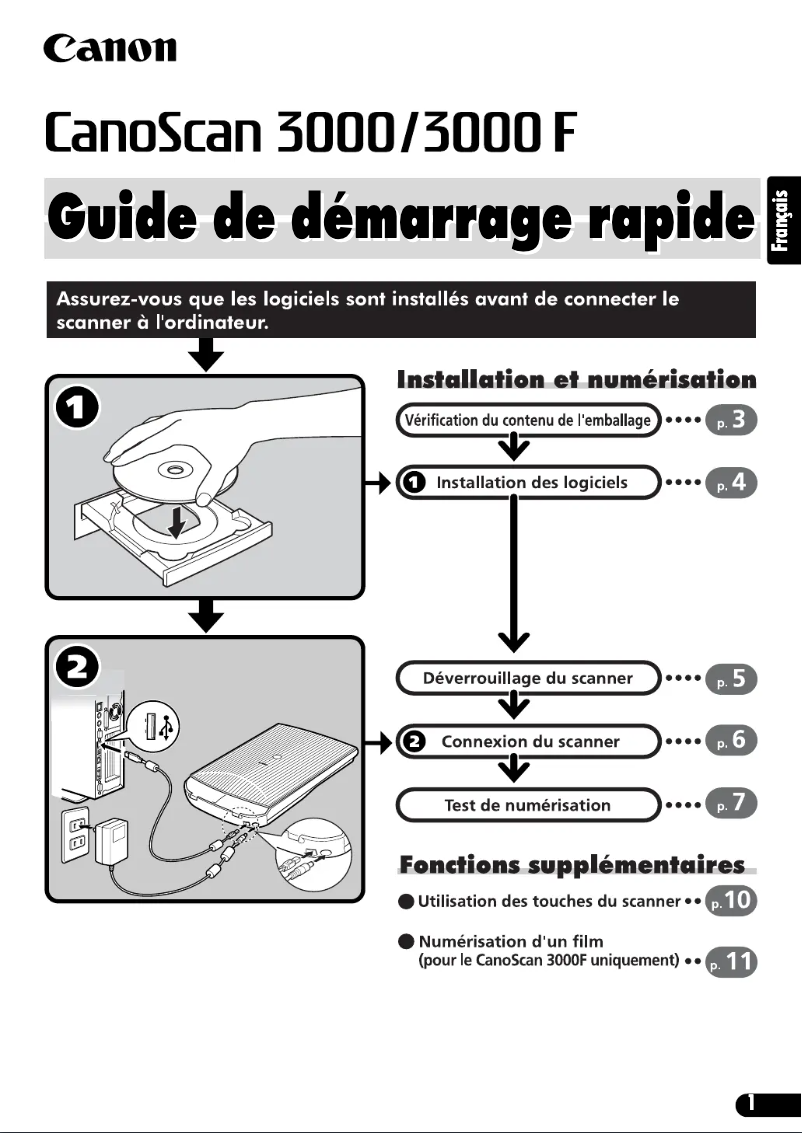 Canon

CanoScan 3000/3000 F

Guide de démarrage rapide

Français

Assurez-vous que les logiciels sont installés avant de connecter le scanner à l'ordinateur.

1

2

Installation et numérisation

Vérification du contenu de l'emballage •••• p. 3

1 Installation des logiciels •••• p. 4

Déverrouillage du scanner •••• p. 5

2 Connexion du scanner •••• p. 6

Test de numérisation •••• p. 7

Fonctions supplémentaires

● Utilisation des touches du scanner •• p. 10

● Numérisation d'un film (pour le CanoScan 3000F uniquement) •• p. 11

1