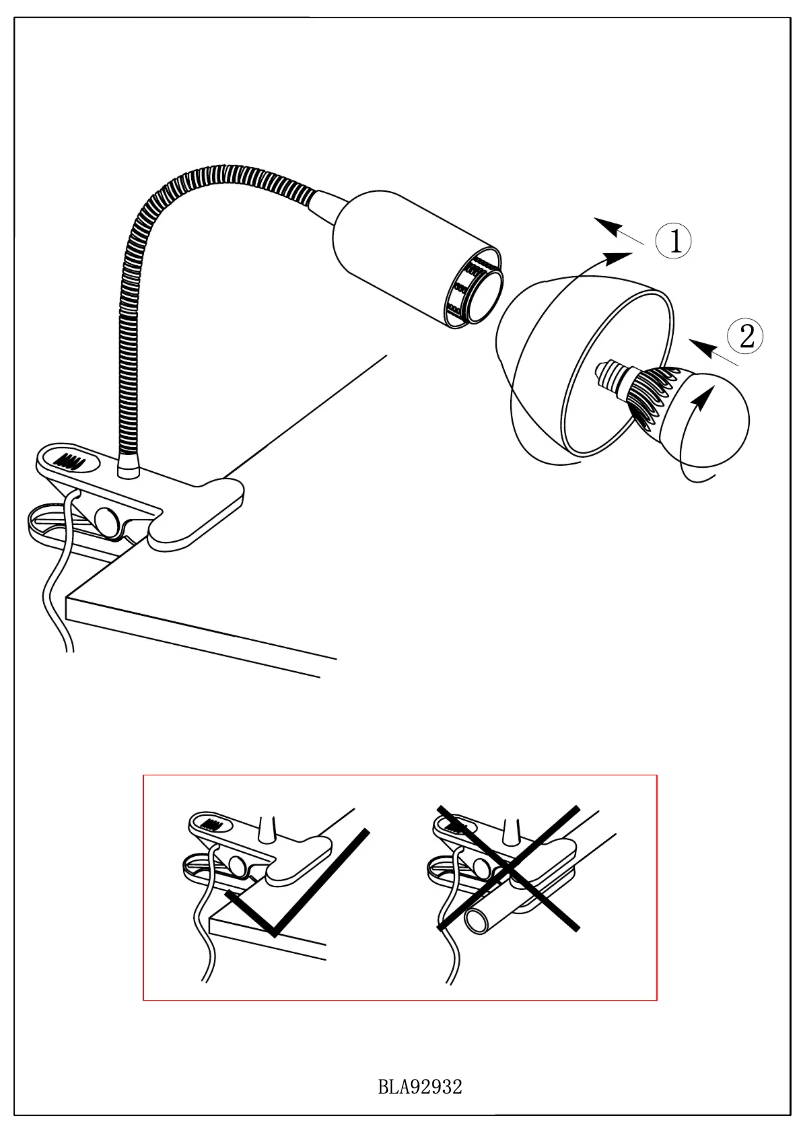 1
2

BLA92932