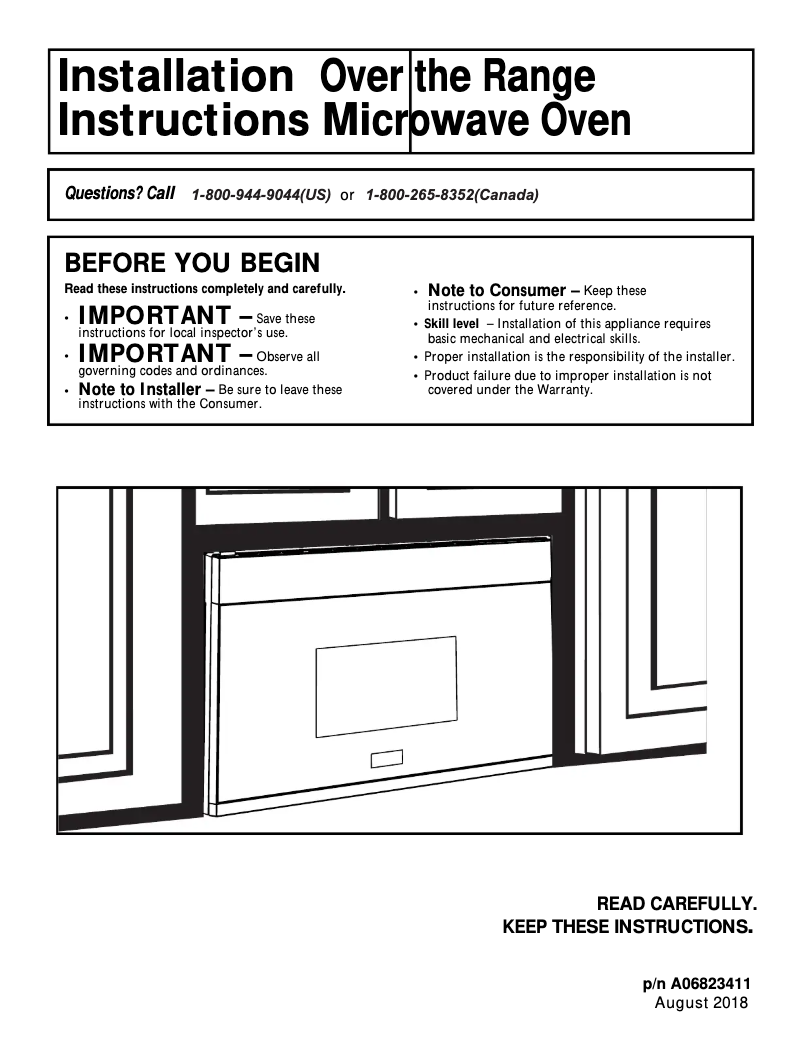 Installation Instructions

Over the Range Microwave Oven

Questions? Call 1-800-944-9044(US) or 1-800-265-8352(Canada)

BEFORE YOU BEGIN

Read these instructions completely and carefully.

• IMPORTANT – Save these instructions for local inspector's use.

• IMPORTANT – Observe all governing codes and ordinances.

• Note to Installer – Be sure to leave these instructions with the Consumer.

• Note to Consumer – Keep these instructions for future reference.

• Skill level – Installation of this appliance requires basic mechanical and electrical skills.

• Proper installation is the responsibility of the installer.

• Product failure due to improper installation is not covered under the Warranty.

READ CAREFULLY.
KEEP THESE INSTRUCTIONS.

p/n A06823411
August 2018