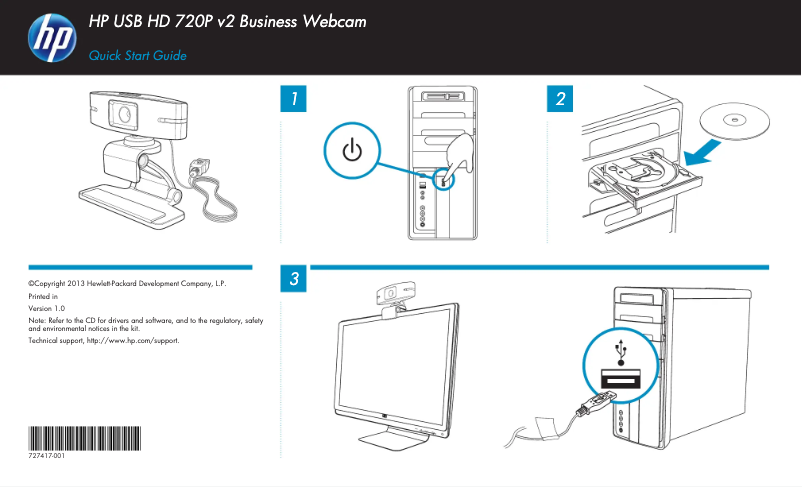 hp

HP USB HD 720P v2 Business Webcam

Quick Start Guide

1

2

©Copyright 2013 Hewlett-Packard Development Company, L.P.

Printed in

Version 1.0

Note: Refer to the CD for drivers and software, and to the regulatory, safety and environmental notices in the kit.

Technical support, http://www.hp.com/support.

727417-001

3