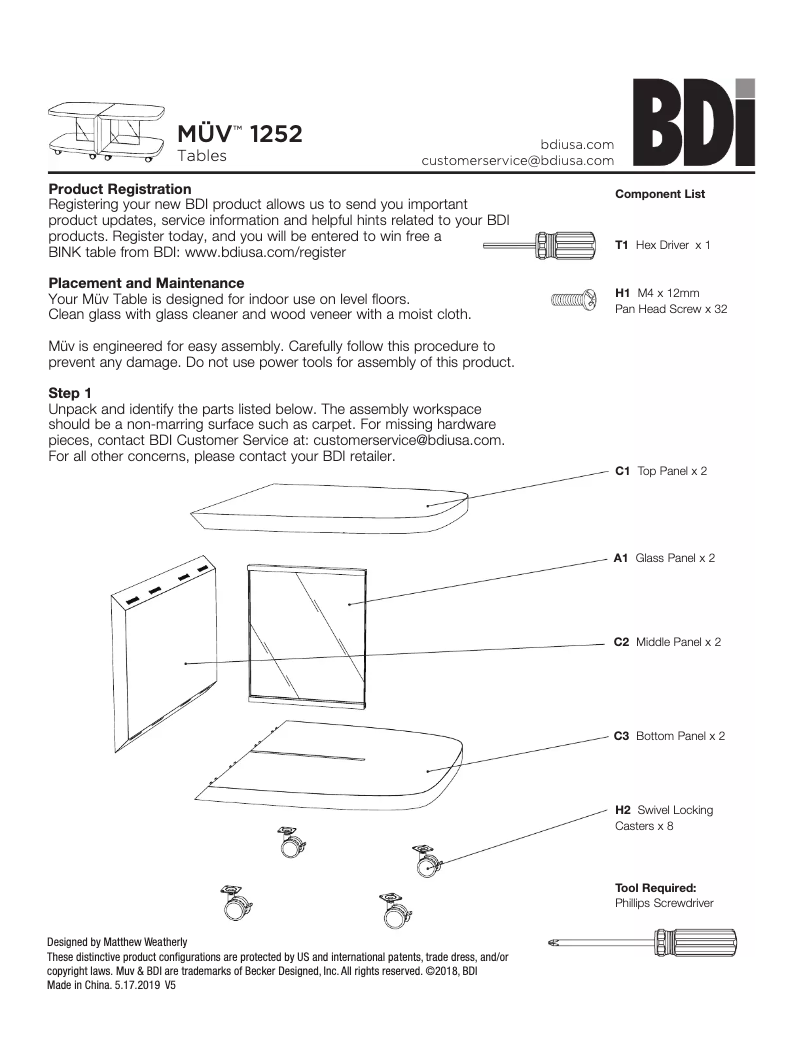 MÜV™ 1252
Tables

bdiusa.com
customerservice@bdiusa.com

BDI

**Product Registration**
Registering your new BDI product allows us to send you important product updates, service information and helpful hints related to your BDI products. Register today, and you will be entered to win free a BINK table from BDI: www.bdiusa.com/register

**Placement and Maintenance**
Your Müv Table is designed for indoor use on level floors. Clean glass with glass cleaner and wood veneer with a moist cloth.

Müv is engineered for easy assembly. Carefully follow this procedure to prevent any damage. Do not use power tools for assembly of this product.

**Step 1**
Unpack and identify the parts listed below. The assembly workspace should be a non-marring surface such as carpet. For missing hardware pieces, contact BDI Customer Service at: customerservice@bdiusa.com. For all other concerns, please contact your BDI retailer.

**Component List**

**T1** Hex Driver x 1

**H1** M4 x 12mm Pan Head Screw x 32

**C1** Top Panel x 2

**A1** Glass Panel x 2

**C2** Middle Panel x 2

**C3** Bottom Panel x 2

**H2** Swivel Locking Casters x 8

**Tool Required:**
Phillips Screwdriver

Designed by Matthew Weatherly
These distinctive product configurations are protected by US and international patents, trade dress, and/or copyright laws. Muv & BDI are trademarks of Becker Designed, Inc. All rights reserved. ©2018, BDI
Made in China. 5.17.2019 V5