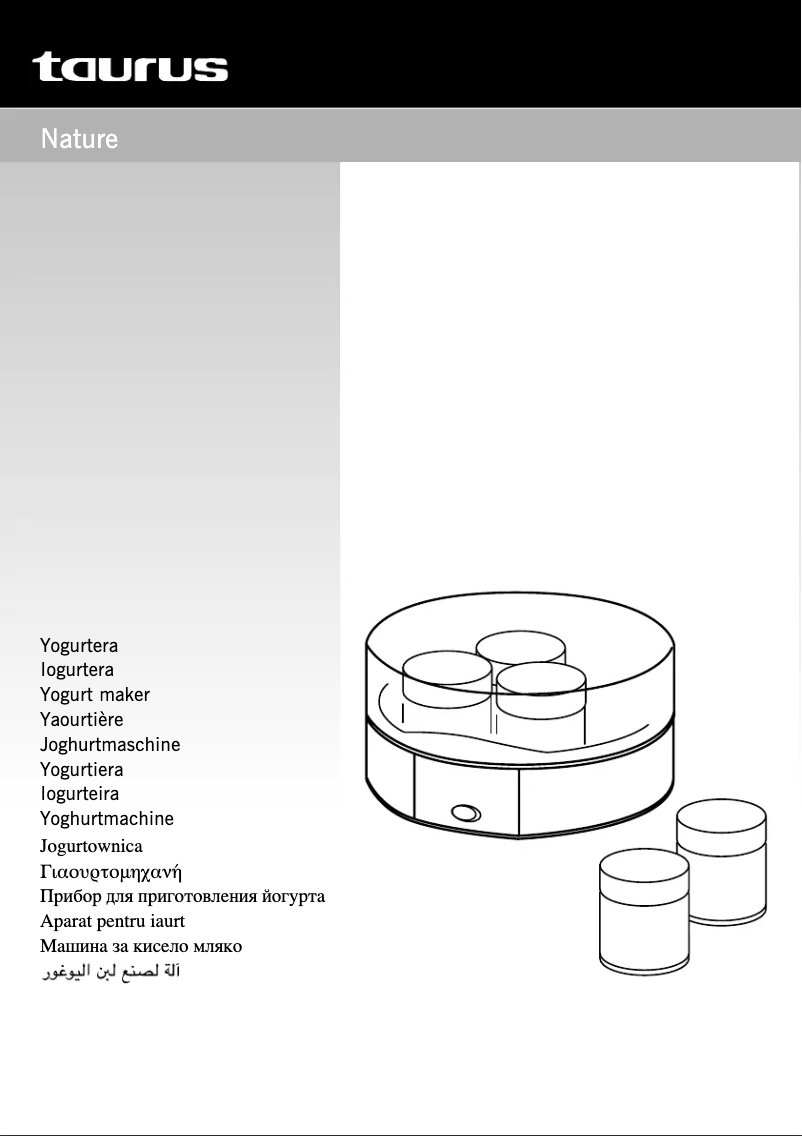 taurus

Nature

Yogurtera
Iogurtera
Yogurt maker
Yaourtière
Joghurtmaschine
Yogurtiera
Iogurteira
Yoghurtmachine
Jogurtownica
Γιαουρτομηχανή
Прибор для приготовления йогурта
Aparat pentru iaurt
Машина за кисело мляко
آلة لصنع لبن اليوغور