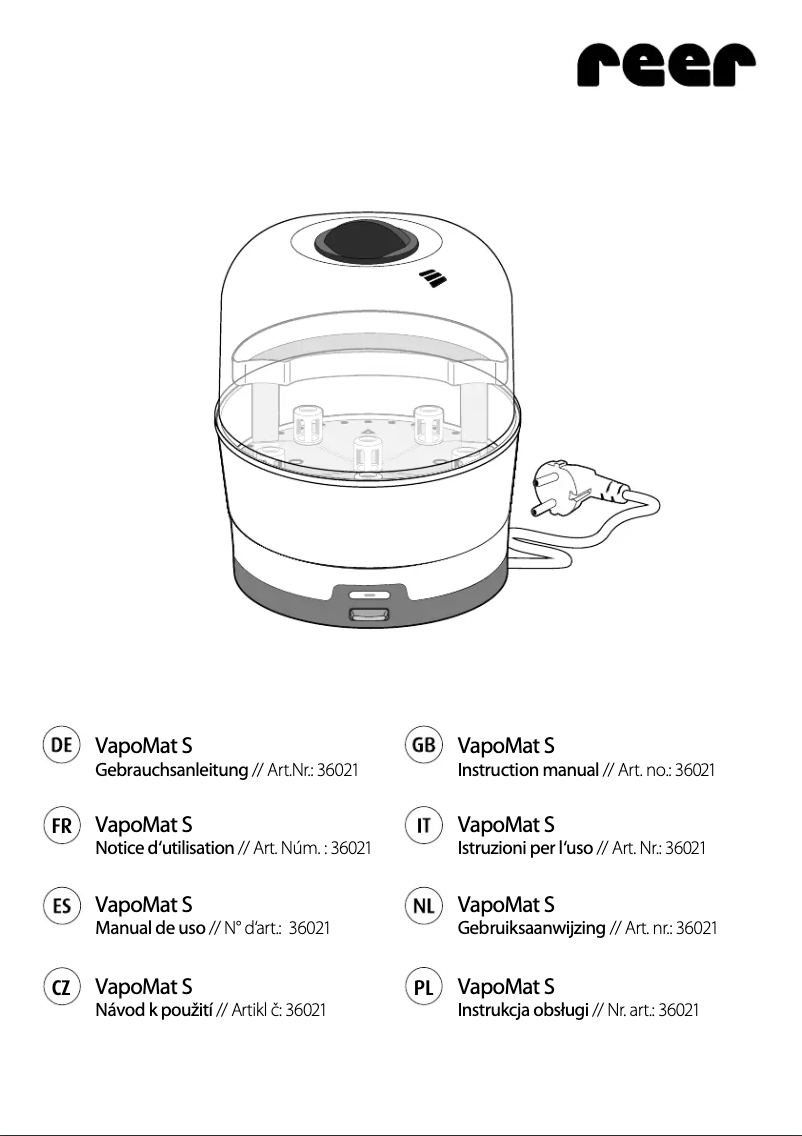 reer

DE VapoMat S
Gebrauchsanleitung // Art.Nr.: 36021

FR VapoMat S
Notice d'utilisation // Art. Núm. : 36021

ES VapoMat S
Manual de uso // N° d'art.: 36021

CZ VapoMat S
Návod k použití // Artikl č: 36021

GB VapoMat S
Instruction manual // Art. no.: 36021

IT VapoMat S
Istruzioni per l'uso // Art. Nr.: 36021

NL VapoMat S
Gebruiksaanwijzing // Art. nr.: 36021

PL VapoMat S
Instrukcja obsługi // Nr. art.: 36021