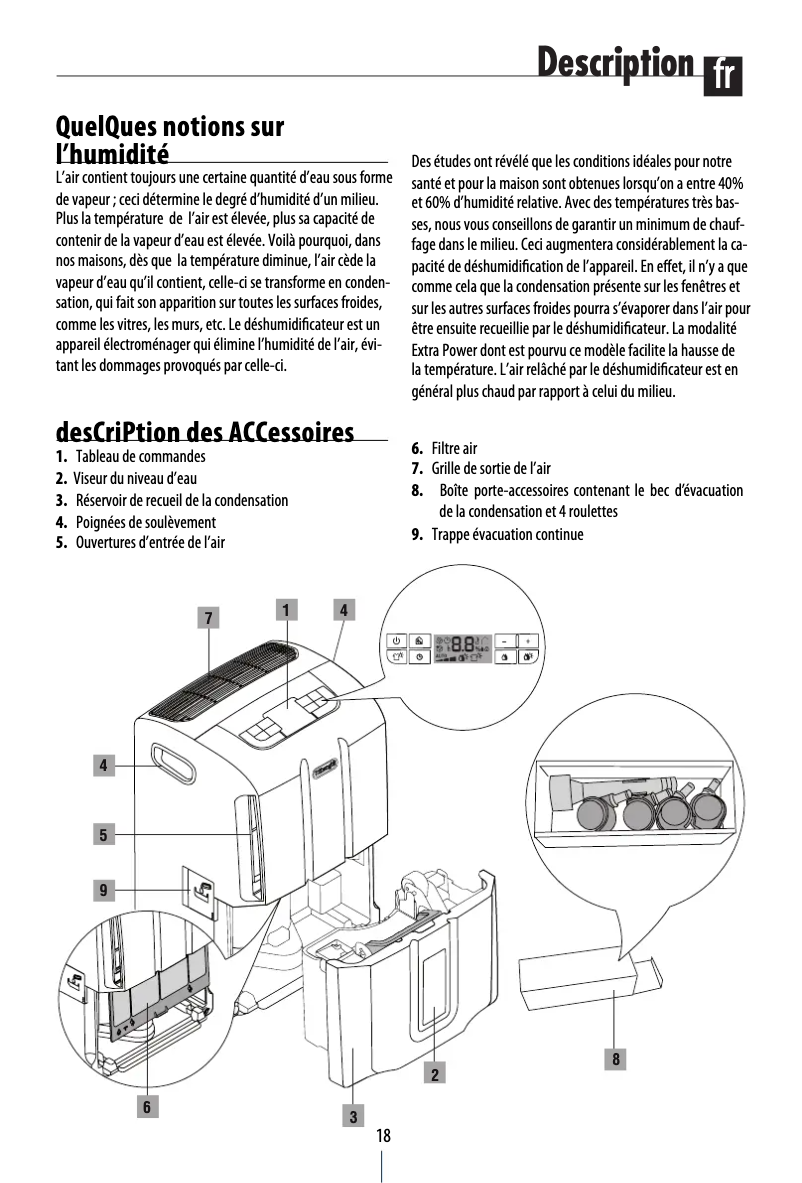 Description fr

QuelQues notions sur l'humidité

L'air contient toujours une certaine quantité d'eau sous forme de vapeur ; ceci détermine le degré d'humidité d'un milieu. Plus la température de l'air est élevée, plus sa capacité de contenir de la vapeur d'eau est élevée. Voilà pourquoi, dans nos maisons, dès que la température diminue, l'air cède la vapeur d'eau qu'il contient, celle-ci se transforme en condensation, qui fait son apparition sur toutes les surfaces froides, comme les vitres, les murs, etc. Le déshumidificateur est un appareil électroménager qui élimine l'humidité de l'air, évitant les dommages provoqués par celle-ci.

Des études ont révélé que les conditions idéales pour notre santé et pour la maison sont obtenues lorsqu'on a entre 40% et 60% d'humidité relative. Avec des températures très basses, nous vous conseillons de garantir un minimum de chauffage dans le milieu. Ceci augmentera considérablement la capacité de déshumidification de l'appareil. En effet, il n'y a que comme cela que la condensation présente sur les fenêtres et sur les autres surfaces froides pourra s'évaporer dans l'air pour être ensuite recueillie par le déshumidificateur. La modalité Extra Power dont est pourvu ce modèle facilite la hausse de la température. L'air relâché par le déshumidificateur est en général plus chaud par rapport à celui du milieu.

desCriPtion des ACCessoires

1. Tableau de commandes
2. Viseur du niveau d'eau
3. Réservoir de recueil de la condensation
4. Poignées de soulèvement
5. Ouvertures d'entrée de l'air

6. Filtre air
7. Grille de sortie de l'air
8. Boîte porte-accessoires contenant le bec d'évacuation de la condensation et 4 roulettes
9. Trappe évacuation continue

7
1
4
4
5
9
6
3
2
8

18