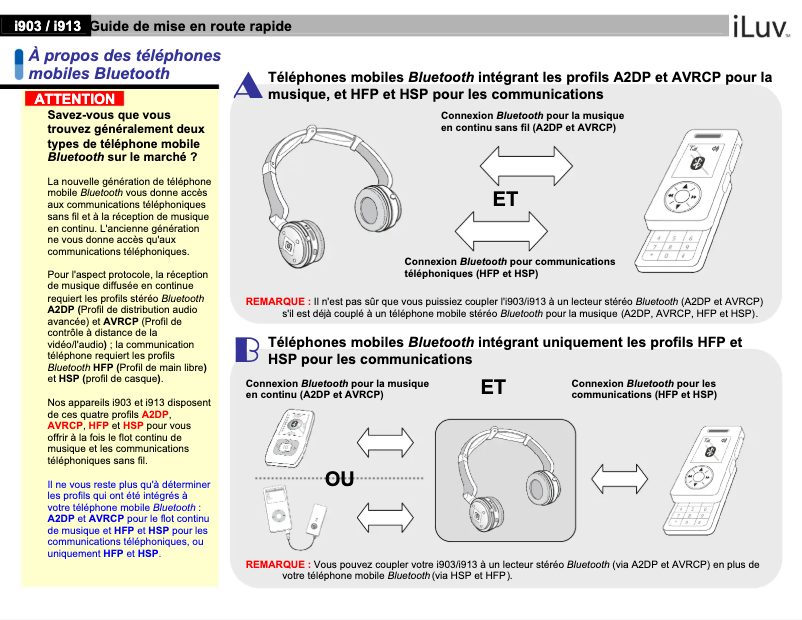 i903 / i913 Guide de mise en route rapide

iLuv™

À propos des téléphones mobiles Bluetooth

ATTENTION

Savez-vous que vous trouvez généralement deux types de téléphone mobile Bluetooth sur le marché ?

La nouvelle génération de téléphone mobile Bluetooth vous donne accès aux communications téléphoniques sans fil et à la réception de musique en continu. L'ancienne génération ne vous donne accès qu'aux communications téléphoniques.

Pour l'aspect protocole, la réception de musique diffusée en continue requiert les profils stéréo Bluetooth A2DP (Profil de distribution audio avancée) et AVRCP (Profil de contrôle à distance de la vidéo/l'audio) ; la communication téléphone requiert les profils Bluetooth HFP (Profil de main libre) et HSP (profil de casque).

Nos appareils i903 et i913 disposent de ces quatre profils A2DP, AVRCP, HFP et HSP pour vous offrir à la fois le flot continu de musique et les communications téléphoniques sans fil.

Il ne vous reste plus qu'à déterminer les profils qui ont été intégrés à votre téléphone mobile Bluetooth : A2DP et AVRCP pour le flot continu de musique et HFP et HSP pour les communications téléphoniques, ou uniquement HFP et HSP.

A Téléphones mobiles Bluetooth intégrant les profils A2DP et AVRCP pour la musique, et HFP et HSP pour les communications

Connexion Bluetooth pour la musique en continu sans fil (A2DP et AVRCP)

ET

Connexion Bluetooth pour communications téléphoniques (HFP et HSP)

REMARQUE : Il n'est pas sûr que vous puissiez coupler l'i903/i913 à un lecteur stéréo Bluetooth (A2DP et AVRCP) s'il est déjà couplé à un téléphone mobile stéréo Bluetooth pour la musique (A2DP, AVRCP, HFP et HSP).

B Téléphones mobiles Bluetooth intégrant uniquement les profils HFP et HSP pour les communications

Connexion Bluetooth pour la musique en continu (A2DP et AVRCP)

ET

Connexion Bluetooth pour les communications (HFP et HSP)

OU

REMARQUE : Vous pouvez coupler votre i903/i913 à un lecteur stéréo Bluetooth (via A2DP et AVRCP) en plus de votre téléphone mobile Bluetooth (via HSP et HFP).