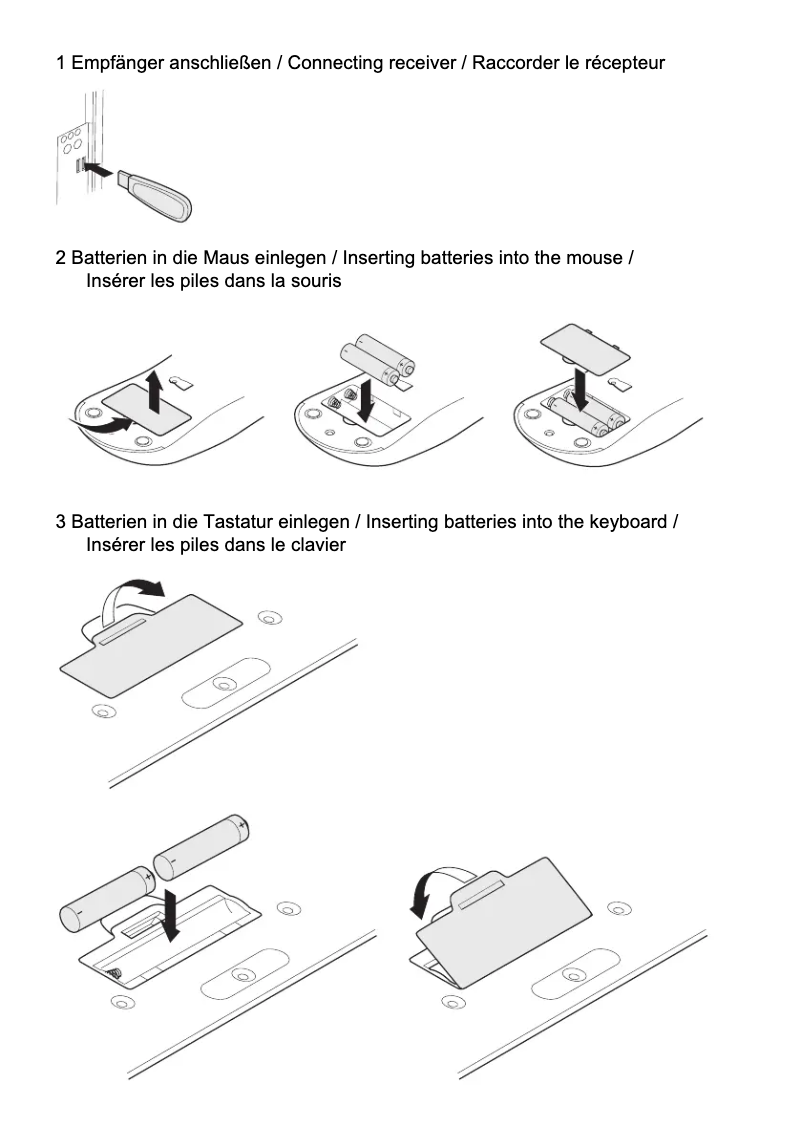 1 Empfänger anschließen / Connecting receiver / Raccorder le récepteur

2 Batterien in die Maus einlegen / Inserting batteries into the mouse / Insérer les piles dans la souris

3 Batterien in die Tastatur einlegen / Inserting batteries into the keyboard / Insérer les piles dans le clavier