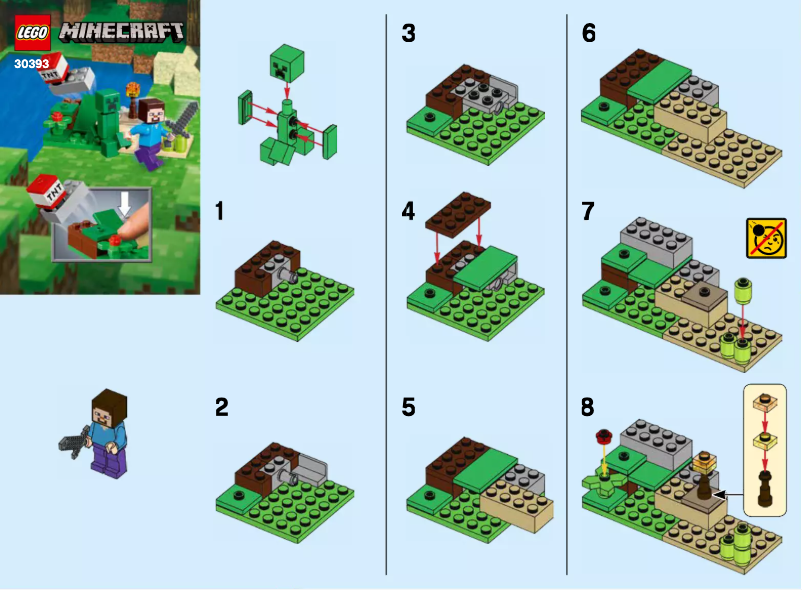 LEGO MINECRAFT
30393
TNT
TNT

1

2

3

4

5

6

7

8