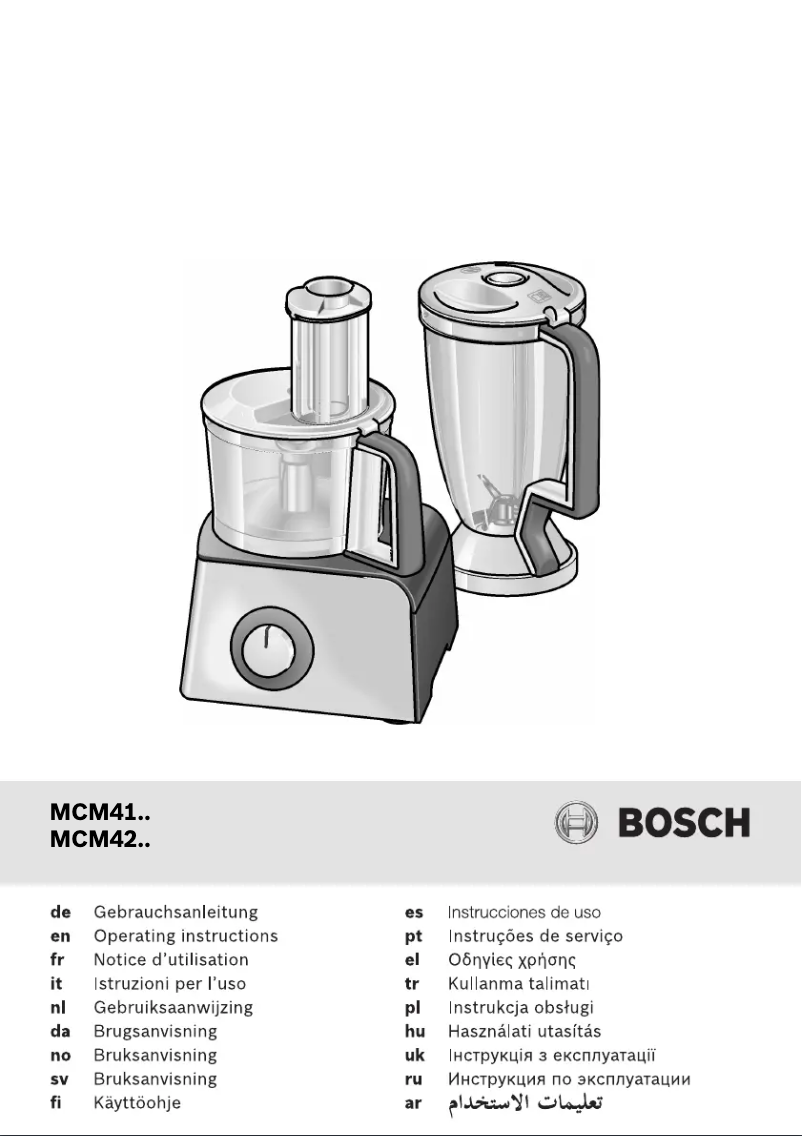 MCM41..
MCM42..

BOSCH

de Gebrauchsanleitung
en Operating instructions
fr Notice d'utilisation
it Istruzioni per l'uso
nl Gebruiksaanwijzing
da Brugsanvisning
no Bruksanvisning
sv Bruksanvisning
fi Käyttöohje

es Instrucciones de uso
pt Instruções de serviço
el Οδηγίες χρήσης
tr Kullanma talimatı
pl Instrukcja obsługi
hu Használati utasítás
uk Інструкція з експлуатації
ru Инструкция по эксплуатации
ar تعليمات الاستخدام