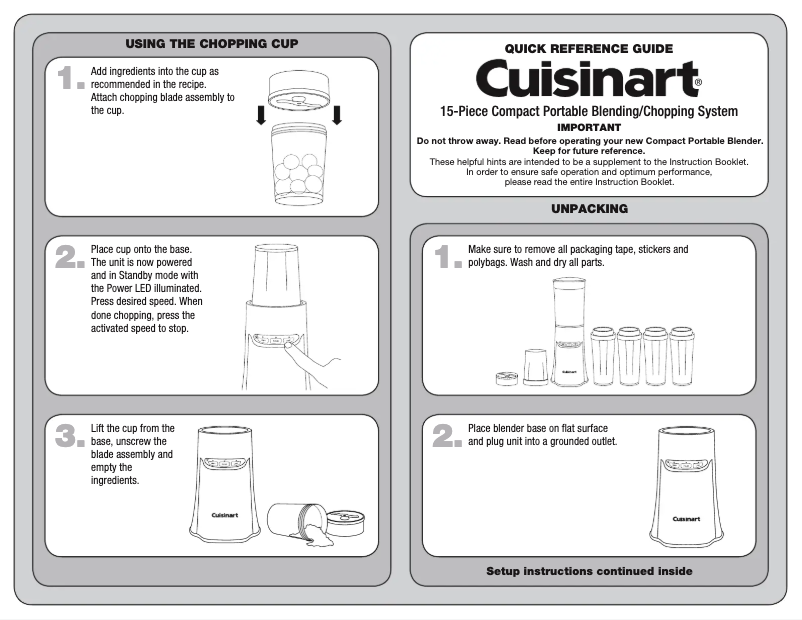 USING THE CHOPPING CUP

1. Add ingredients into the cup as recommended in the recipe. Attach chopping blade assembly to the cup.

2. Place cup onto the base. The unit is now powered and in Standby mode with the Power LED illuminated. Press desired speed. When done chopping, press the activated speed to stop.

3. Lift the cup from the base, unscrew the blade assembly and empty the ingredients.

Cuisinart

QUICK REFERENCE GUIDE
Cuisinart®
15-Piece Compact Portable Blending/Chopping System
IMPORTANT
Do not throw away. Read before operating your new Compact Portable Blender. Keep for future reference.
These helpful hints are intended to be a supplement to the Instruction Booklet. In order to ensure safe operation and optimum performance, please read the entire Instruction Booklet.

UNPACKING

1. Make sure to remove all packaging tape, stickers and polybags. Wash and dry all parts.

Cuisinart

2. Place blender base on flat surface and plug unit into a grounded outlet.

Cuisinart

Setup instructions continued inside