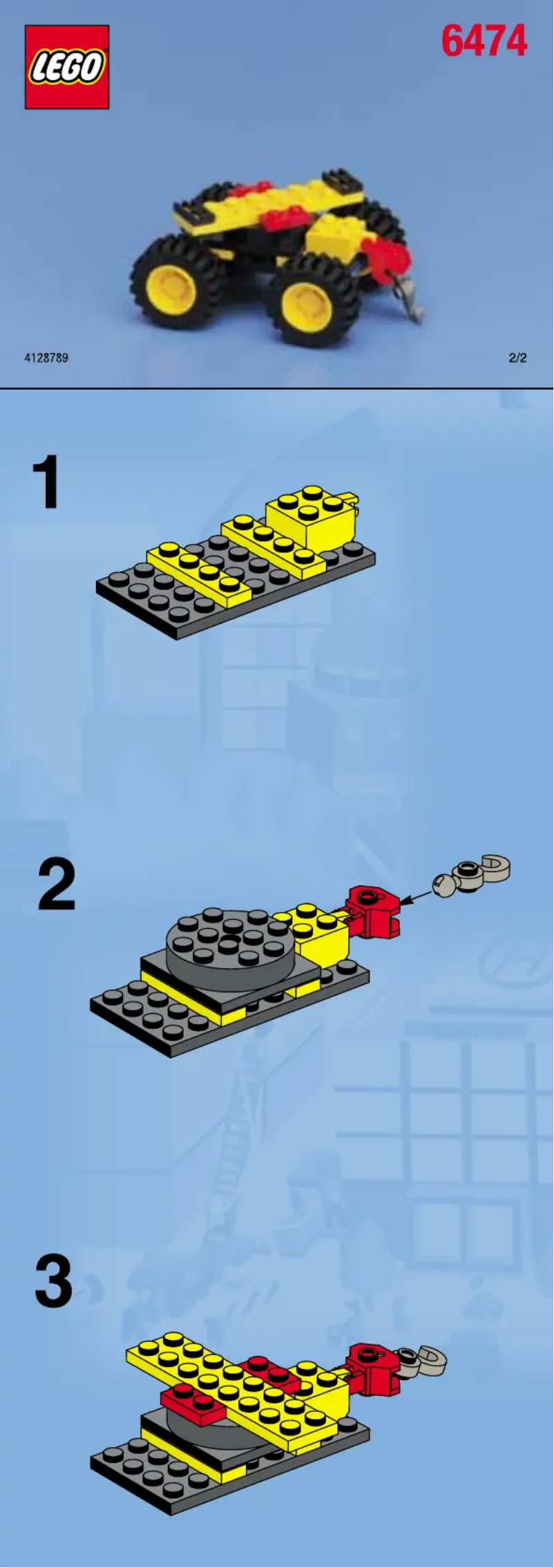 LEGO

6474

4128789

2/2

1

2

3