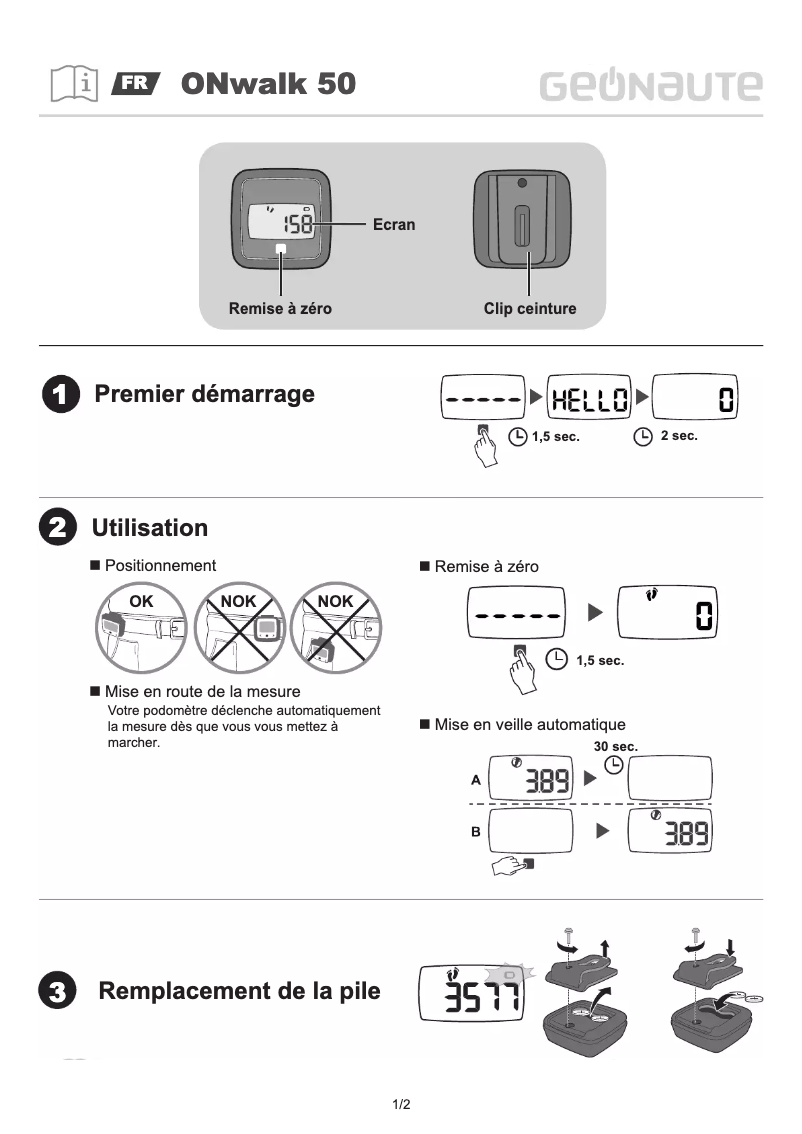 i FR ONwalk 50 GEONAUTE

158 Ecran

Remise à zéro

Clip ceinture

1 Premier démarrage

----- HELLO 0

1,5 sec. 2 sec.

2 Utilisation

■ Positionnement

OK NOK NOK

■ Mise en route de la mesure

Votre podomètre déclenche automatiquement la mesure dès que vous vous mettez à marcher.

■ Remise à zéro

----- 0

1,5 sec.

■ Mise en veille automatique

30 sec.

A 389

B 389

3 Remplacement de la pile

3577

1/2