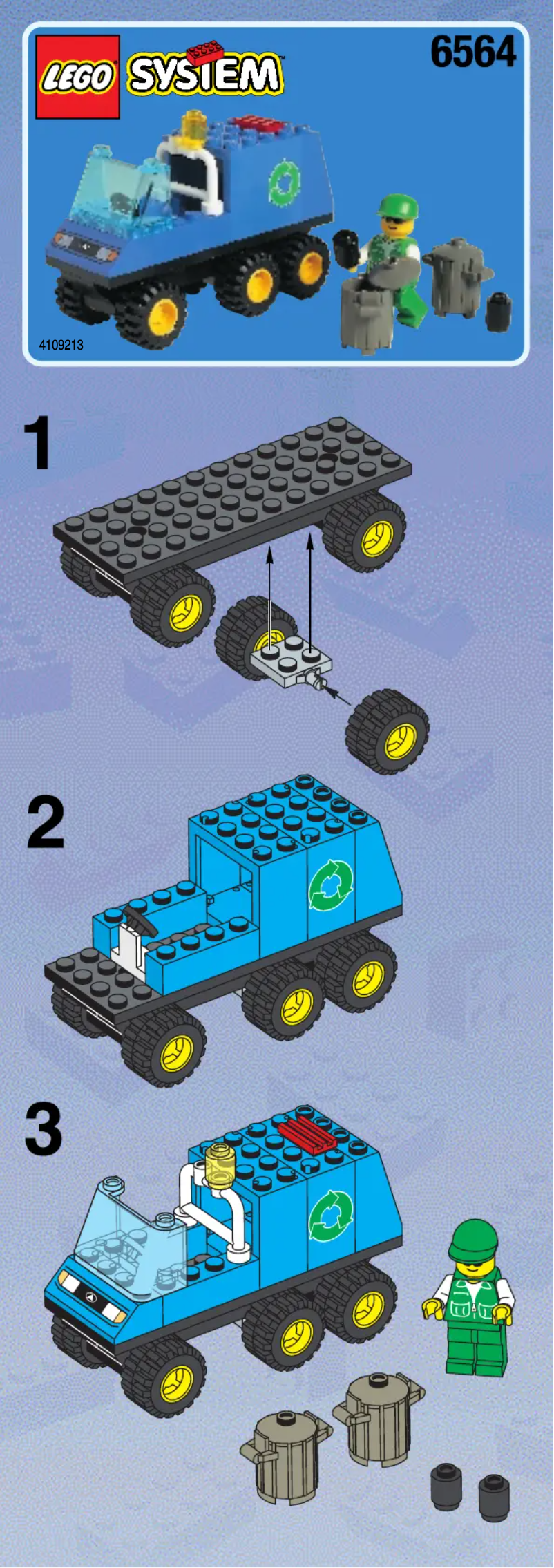 LEGO SYSTEM

6564

4109213

1

2

3