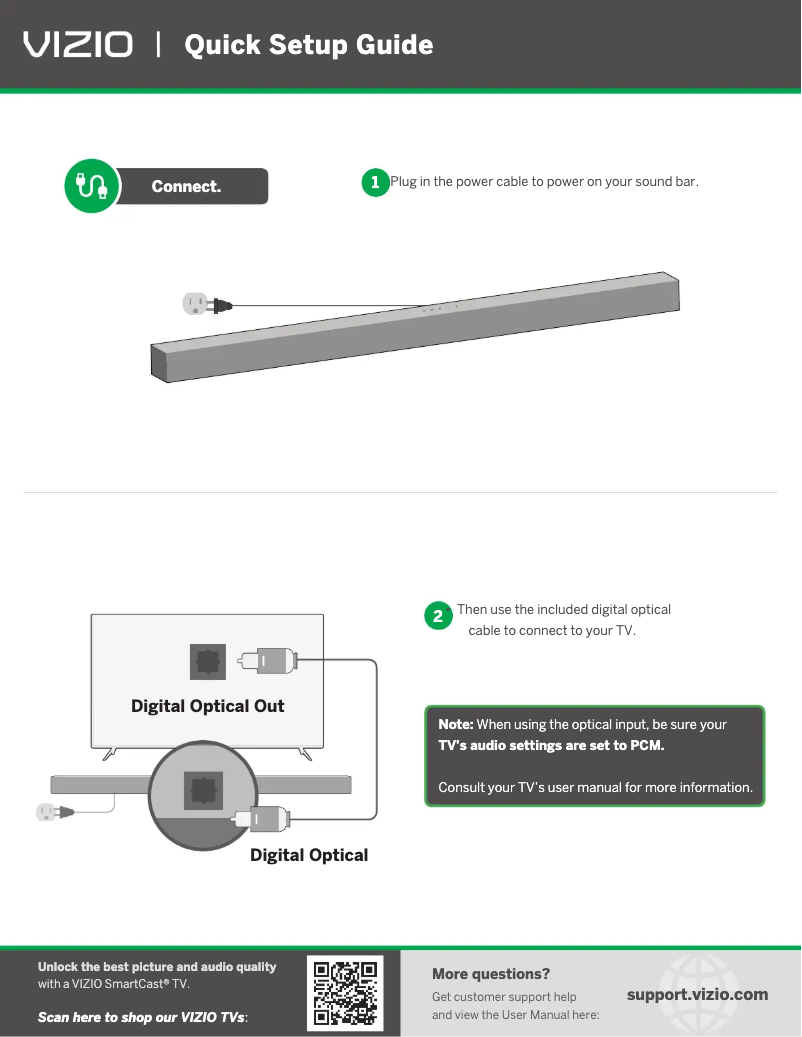 VIZIO | Quick Setup Guide

Connect.

1 Plug in the power cable to power on your sound bar.

2 Then use the included digital optical cable to connect to your TV.

Digital Optical Out

Digital Optical

Note: When using the optical input, be sure your TV's audio settings are set to PCM.

Consult your TV's user manual for more information.

Unlock the best picture and audio quality with a VIZIO SmartCast® TV.

Scan here to shop our VIZIO TVs:

More questions?

Get customer support help and view the User Manual here:

support.vizio.com