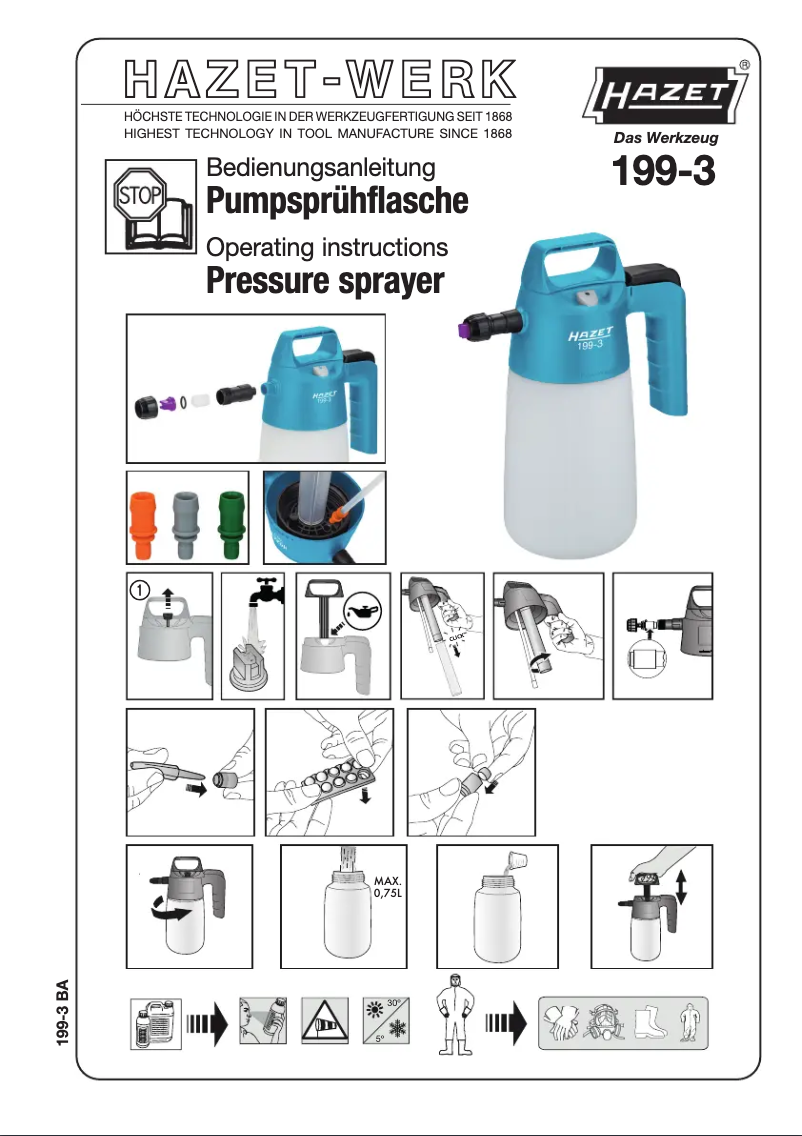 HAZET-WERK
HÖCHSTE TECHNOLOGIE IN DER WERKZEUGFERTIGUNG SEIT 1868
HIGHEST TECHNOLOGY IN TOOL MANUFACTURE SINCE 1868

HAZET ®
Das Werkzeug
199-3

STOP

Bedienungsanleitung
Pumpsprühflasche
Operating instructions
Pressure sprayer

HAZET
199-3

1

CLICK

MAX.
0,75L

30°
5°

199-3 BA