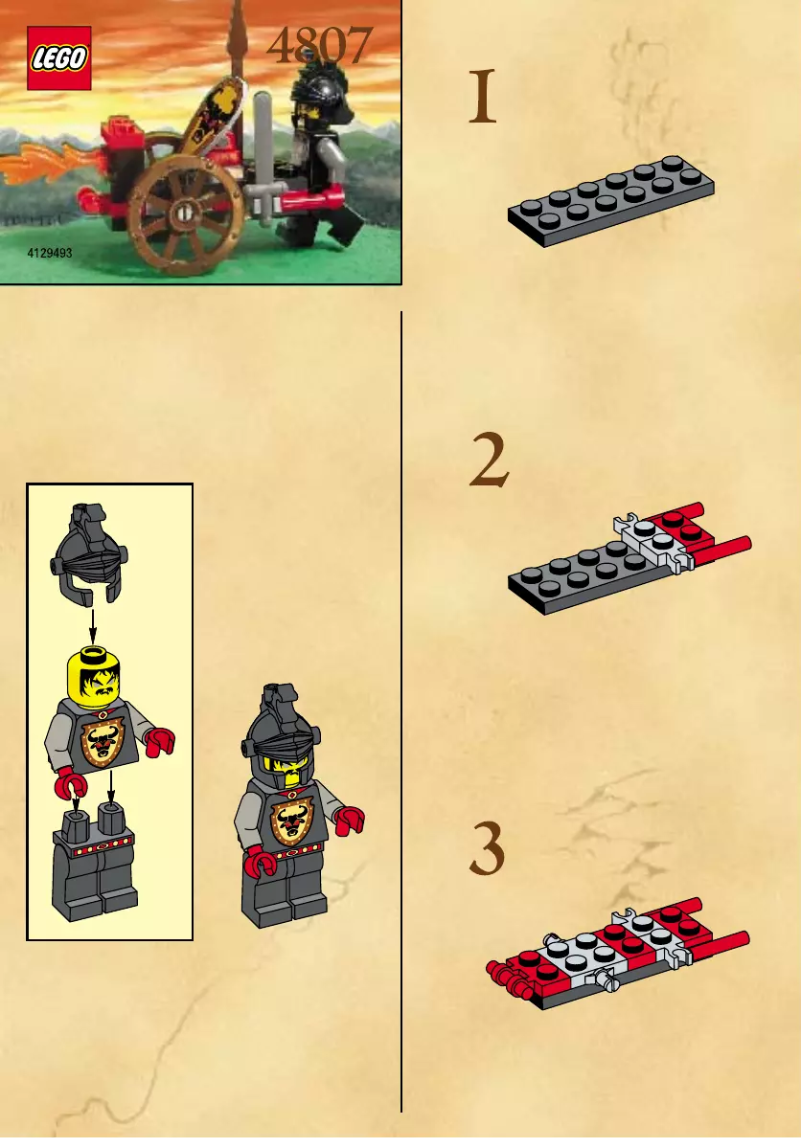 LEGO
4807
4129493

1

2

3