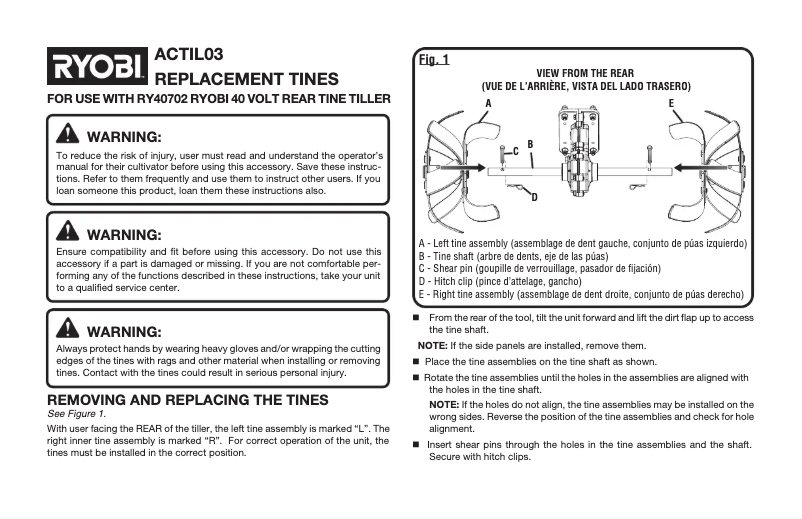 RYOBI

ACTIL03
REPLACEMENT TINES

FOR USE WITH RY40702 RYOBI 40 VOLT REAR TINE TILLER

WARNING:
To reduce the risk of injury, user must read and understand the operator's manual for their cultivator before using this accessory. Save these instructions. Refer to them frequently and use them to instruct other users. If you loan someone this product, loan them these instructions also.

WARNING:
Ensure compatibility and fit before using this accessory. Do not use this accessory if a part is damaged or missing. If you are not comfortable performing any of the functions described in these instructions, take your unit to a qualified service center.

WARNING:
Always protect hands by wearing heavy gloves and/or wrapping the cutting edges of the tines with rags and other material when installing or removing tines. Contact with the tines could result in serious personal injury.

REMOVING AND REPLACING THE TINES
See Figure 1.

With user facing the REAR of the tiller, the left tine assembly is marked "L". The right inner tine assembly is marked "R". For correct operation of the unit, the tines must be installed in the correct position.

Fig. 1
VIEW FROM THE REAR
(VUE DE L'ARRIÈRE, VISTA DEL LADO TRASERO)

A
E
C
B
D

A - Left tine assembly (assemblage de dent gauche, conjunto de púas izquierdo)
B - Tine shaft (arbre de dents, eje de las púas)
C - Shear pin (goupille de verrouillage, pasador de fijación)
D - Hitch clip (pince d'attelage, gancho)
E - Right tine assembly (assemblage de dent droite, conjunto de púas derecho)

■ From the rear of the tool, tilt the unit forward and lift the dirt flap up to access the tine shaft.

NOTE: If the side panels are installed, remove them.

■ Place the tine assemblies on the tine shaft as shown.

■ Rotate the tine assemblies until the holes in the assemblies are aligned with the holes in the tine shaft.

NOTE: If the holes do not align, the tine assemblies may be installed on the wrong sides. Reverse the position of the tine assemblies and check for hole alignment.

■ Insert shear pins through the holes in the tine assemblies and the shaft. Secure with hitch clips.