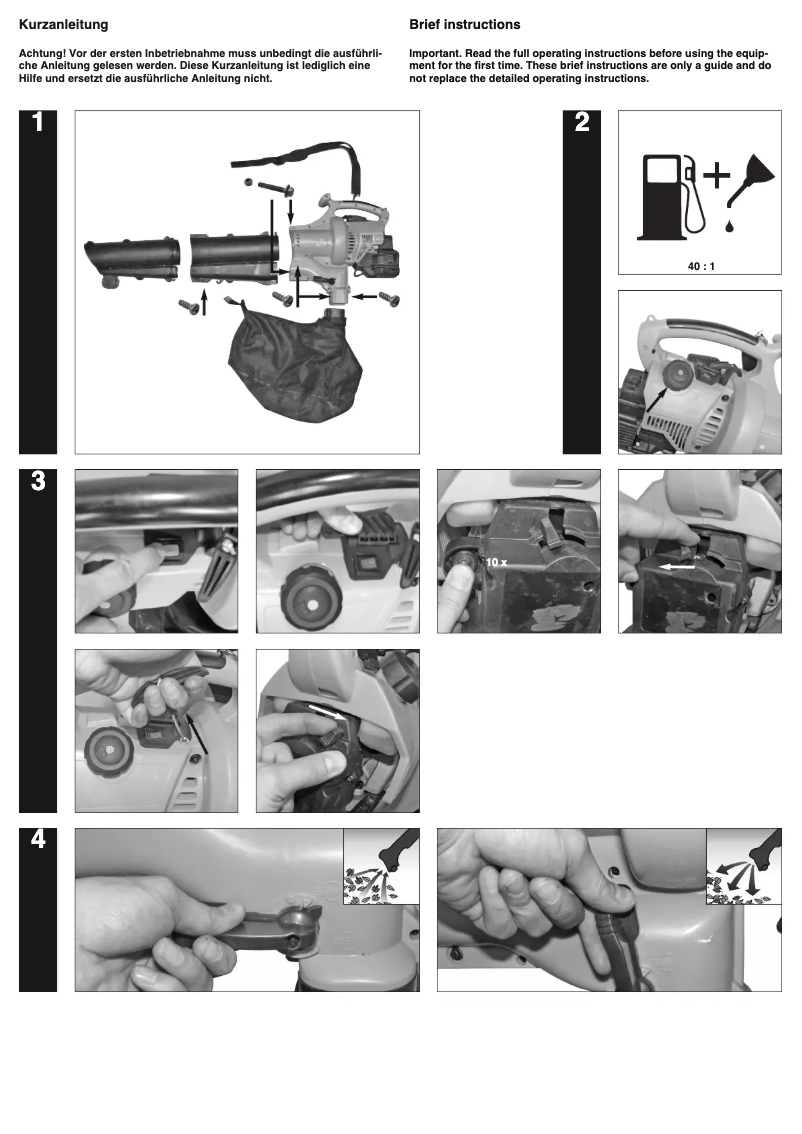 Kurzanleitung

Achtung! Vor der ersten Inbetriebnahme muss unbedingt die ausführliche Anleitung gelesen werden. Diese Kurzanleitung ist lediglich eine Hilfe und ersetzt die ausführliche Anleitung nicht.

Brief instructions

Important. Read the full operating instructions before using the equipment for the first time. These brief instructions are only a guide and do not replace the detailed operating instructions.

1

2

40 : 1

3

10 x

4