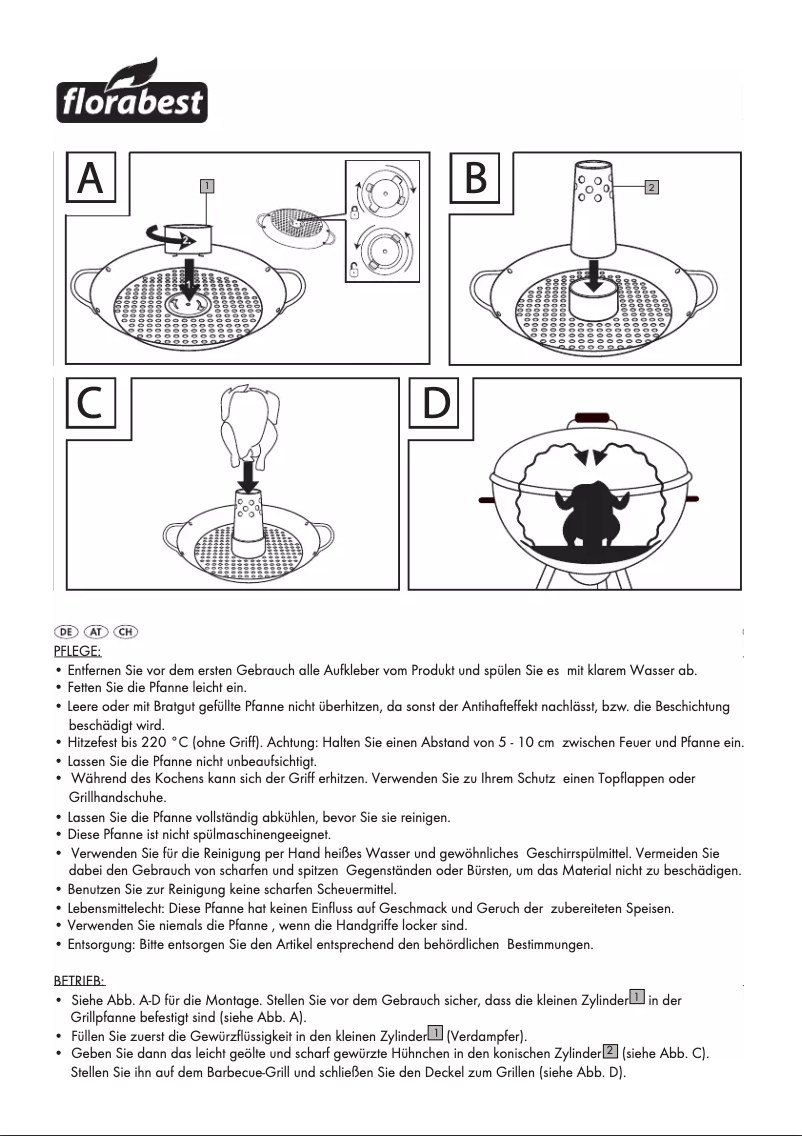 florabest

A

1

B

2

C

D

DE AT CH

PFLEGE:

• Entfernen Sie vor dem ersten Gebrauch alle Aufkleber vom Produkt und spülen Sie es mit klarem Wasser ab.
• Fetten Sie die Pfanne leicht ein.
• Leere oder mit Bratgut gefüllte Pfanne nicht überhitzen, da sonst der Antihafteffekt nachlässt, bzw. die Beschichtung beschädigt wird.
• Hitzefest bis 220 °C (ohne Griff). Achtung: Halten Sie einen Abstand von 5 - 10 cm zwischen Feuer und Pfanne ein.
• Lassen Sie die Pfanne nicht unbeaufsichtigt.
• Während des Kochens kann sich der Griff erhitzen. Verwenden Sie zu Ihrem Schutz einen Topflappen oder Grillhandschuhe.
• Lassen Sie die Pfanne vollständig abkühlen, bevor Sie sie reinigen.
• Diese Pfanne ist nicht spülmaschinengeeignet.
• Verwenden Sie für die Reinigung per Hand heißes Wasser und gewöhnliches Geschirrspülmittel. Vermeiden Sie dabei den Gebrauch von scharfen und spitzen Gegenständen oder Bürsten, um das Material nicht zu beschädigen.
• Benutzen Sie zur Reinigung keine scharfen Scheuermittel.
• Lebensmittelecht: Diese Pfanne hat keinen Einfluss auf Geschmack und Geruch der zubereiteten Speisen.
• Verwenden Sie niemals die Pfanne , wenn die Handgriffe locker sind.
• Entsorgung: Bitte entsorgen Sie den Artikel entsprechend den behördlichen Bestimmungen.

BETRIEB:

• Siehe Abb. A-D für die Montage. Stellen Sie vor dem Gebrauch sicher, dass die kleinen Zylinder 1 in der Grillpfanne befestigt sind (siehe Abb. A).
• Füllen Sie zuerst die Gewürzflüssigkeit in den kleinen Zylinder 1 (Verdampfer).
• Geben Sie dann das leicht geölte und scharf gewürzte Hühnchen in den konischen Zylinder 2 (siehe Abb. C). Stellen Sie ihn auf dem Barbecue-Grill und schließen Sie den Deckel zum Grillen (siehe Abb. D).