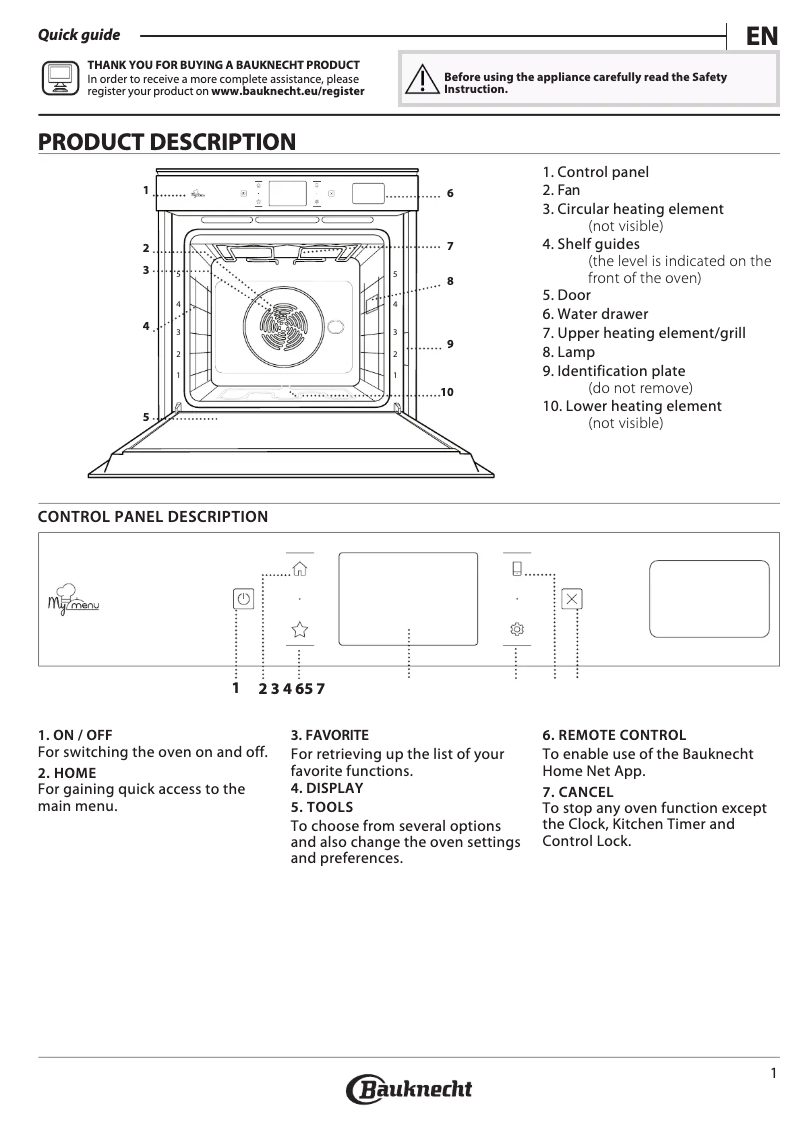 Quick guide

EN

THANK YOU FOR BUYING A BAUKNECHT PRODUCT
In order to receive a more complete assistance, please register your product on www.bauknecht.eu/register

Before using the appliance carefully read the Safety Instruction.

PRODUCT DESCRIPTION

1 2 3 4 5 6 7 8 9 10

5 4 3 2 1 5 4 3 2 1

1. Control panel
2. Fan
3. Circular heating element (not visible)
4. Shelf guides (the level is indicated on the front of the oven)
5. Door
6. Water drawer
7. Upper heating element/grill
8. Lamp
9. Identification plate (do not remove)
10. Lower heating element (not visible)

CONTROL PANEL DESCRIPTION

My menu

1 2 3 4 6 5 7

1. ON / OFF
For switching the oven on and off.
2. HOME
For gaining quick access to the main menu.

3. FAVORITE
For retrieving up the list of your favorite functions.
4. DISPLAY
5. TOOLS
To choose from several options and also change the oven settings and preferences.

6. REMOTE CONTROL
To enable use of the Bauknecht Home Net App.
7. CANCEL
To stop any oven function except the Clock, Kitchen Timer and Control Lock.

1

Bauknecht