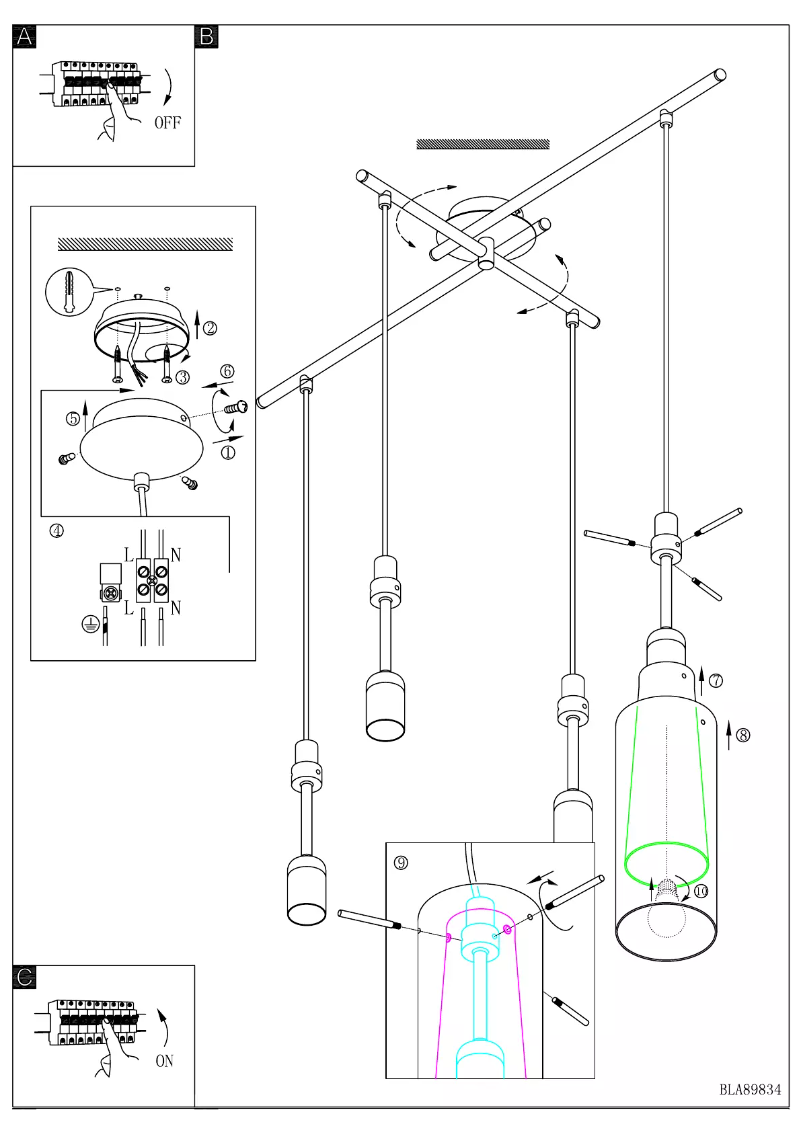 A
OFF
B
②
③
⑥
⑤
①
④
L N
L N
⑦
⑧
⑨
⑩
C
ON
BLA89834