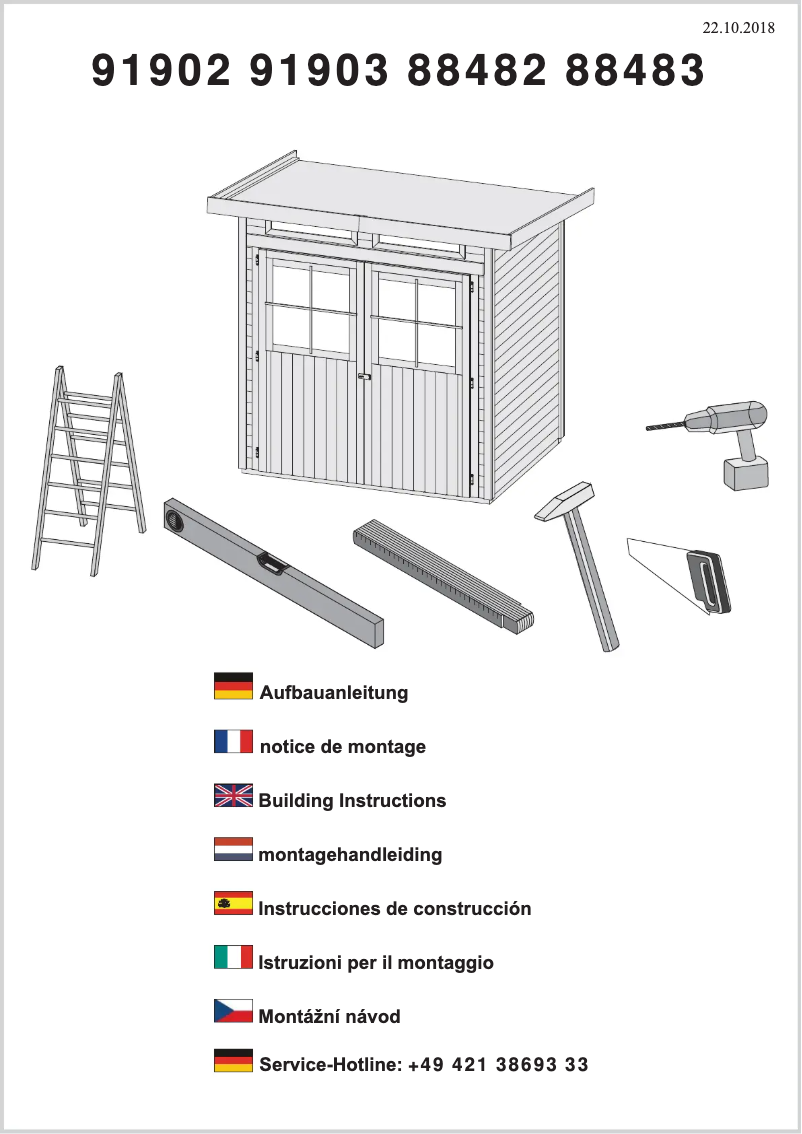 22.10.2018

91902 91903 88482 88483

Aufbauanleitung

notice de montage

Building Instructions

montagehandleiding

Instrucciones de construcción

Istruzioni per il montaggio

Montážní návod

Service-Hotline: +49 421 38693 33