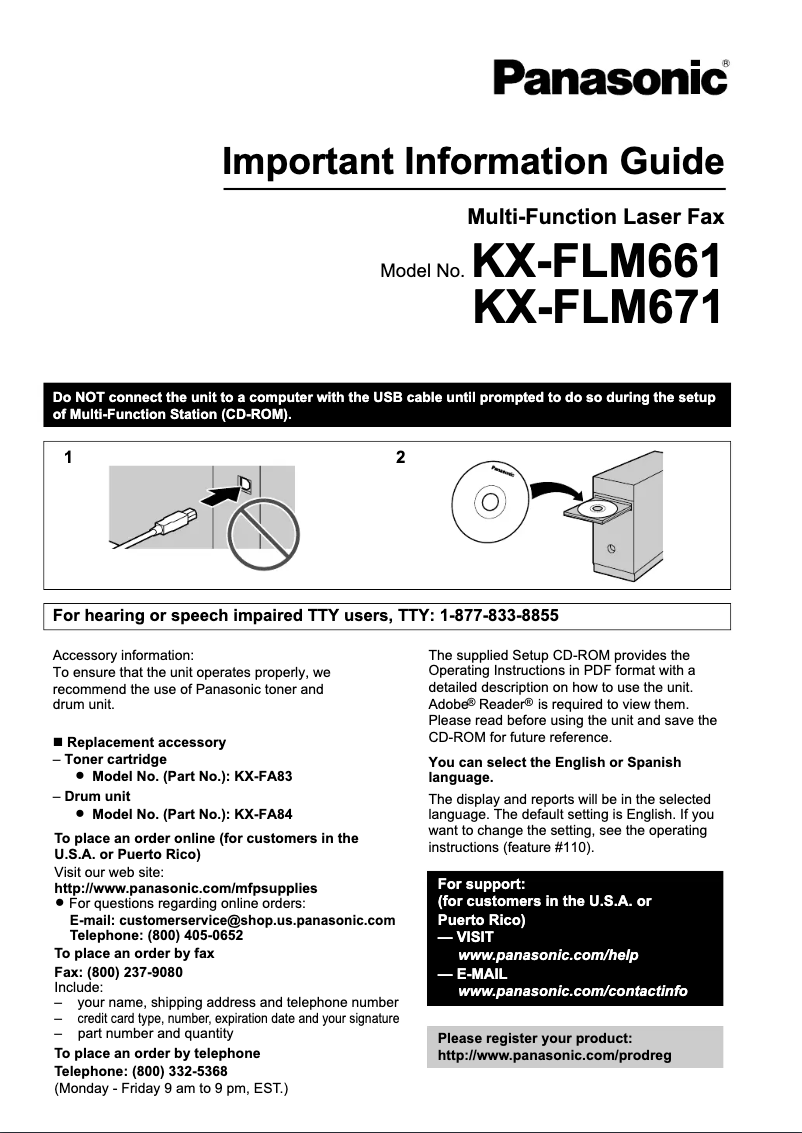 Panasonic®

Important Information Guide

Multi-Function Laser Fax

Model No. KX-FLM661
KX-FLM671

Do NOT connect the unit to a computer with the USB cable until prompted to do so during the setup of Multi-Function Station (CD-ROM).

1

2

Panasonic

For hearing or speech impaired TTY users, TTY: 1-877-833-8855

Accessory information:
To ensure that the unit operates properly, we recommend the use of Panasonic toner and drum unit.

■ Replacement accessory
– Toner cartridge
● Model No. (Part No.): KX-FA83
– Drum unit
● Model No. (Part No.): KX-FA84

To place an order online (for customers in the U.S.A. or Puerto Rico)
Visit our web site:
http://www.panasonic.com/mfpsupplies
● For questions regarding online orders:
E-mail: customerservice@shop.us.panasonic.com
Telephone: (800) 405-0652

To place an order by fax
Fax: (800) 237-9080
Include:
– your name, shipping address and telephone number
– credit card type, number, expiration date and your signature
– part number and quantity

To place an order by telephone
Telephone: (800) 332-5368
(Monday - Friday 9 am to 9 pm, EST.)

The supplied Setup CD-ROM provides the Operating Instructions in PDF format with a detailed description on how to use the unit. Adobe® Reader® is required to view them. Please read before using the unit and save the CD-ROM for future reference.

You can select the English or Spanish language.
The display and reports will be in the selected language. The default setting is English. If you want to change the setting, see the operating instructions (feature #110).

For support:
(for customers in the U.S.A. or Puerto Rico)
— VISIT
www.panasonic.com/help
— E-MAIL
www.panasonic.com/contactinfo

Please register your product:
http://www.panasonic.com/prodreg