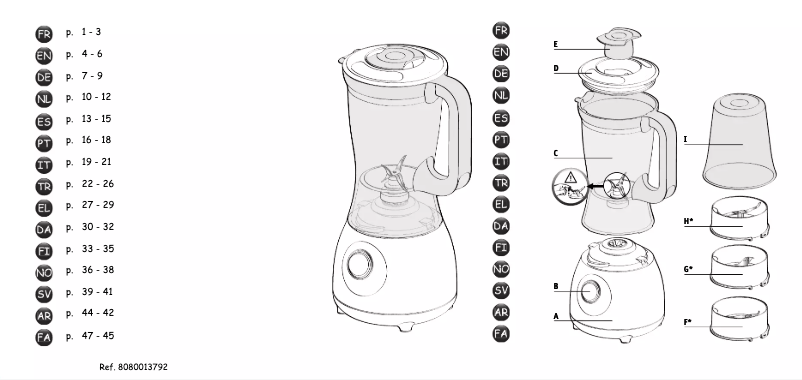 FR p. 1 - 3
EN p. 4 - 6
DE p. 7 - 9
NL p. 10 - 12
ES p. 13 - 15
PT p. 16 - 18
IT p. 19 - 21
TR p. 22 - 26
EL p. 27 - 29
DA p. 30 - 32
FI p. 33 - 35
NO p. 36 - 38
SV p. 39 - 41
AR p. 44 - 42
FA p. 47 - 45

Ref. 8080013792

FR
EN
DE
NL
ES
PT
IT
TR
EL
DA
FI
NO
SV
AR
FA

E
D
C
B
A
I
H*
G*
F*